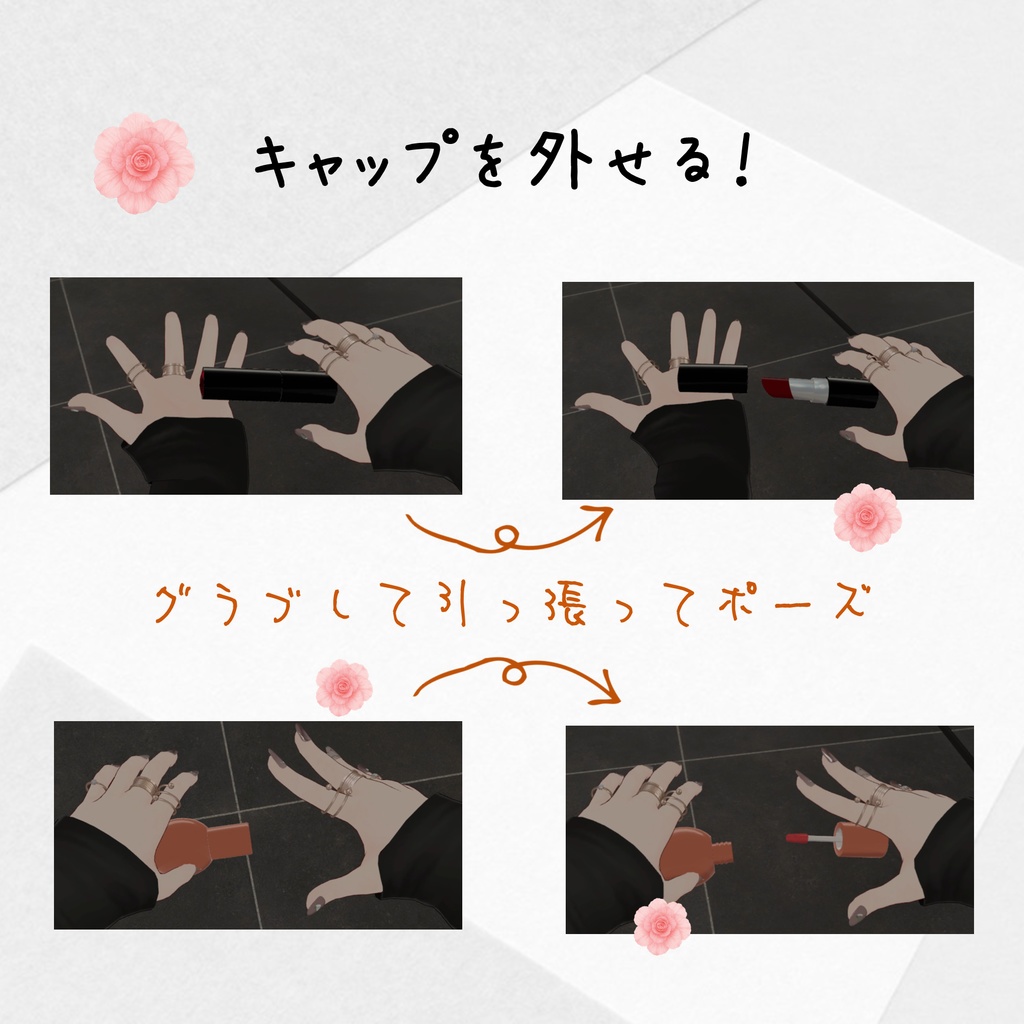 キャップを外せる!

グラブして引っ張ってポーズ