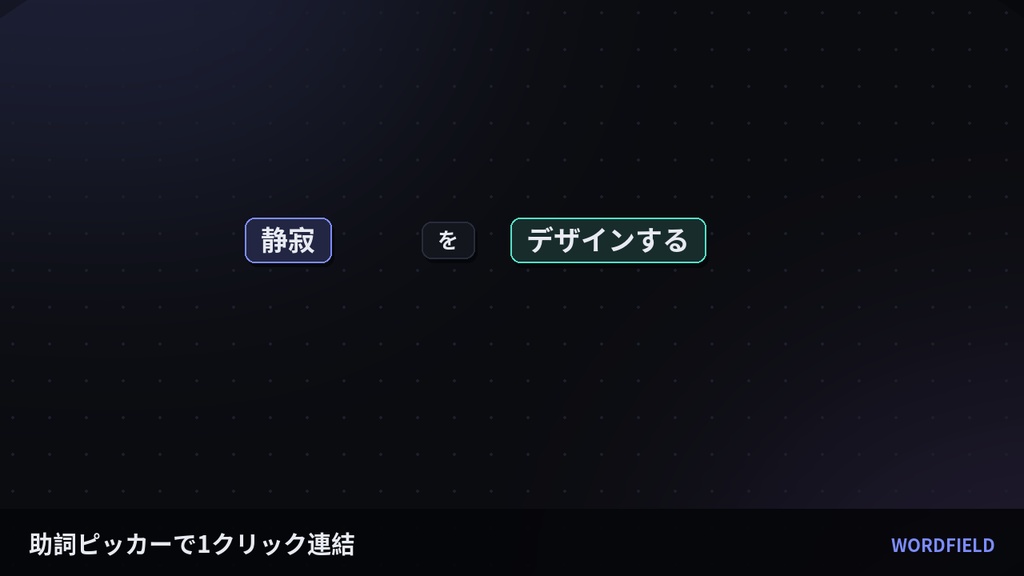 静寂

を

デザインする

助詞ピッカーで1クリック連結

WORDFIELD