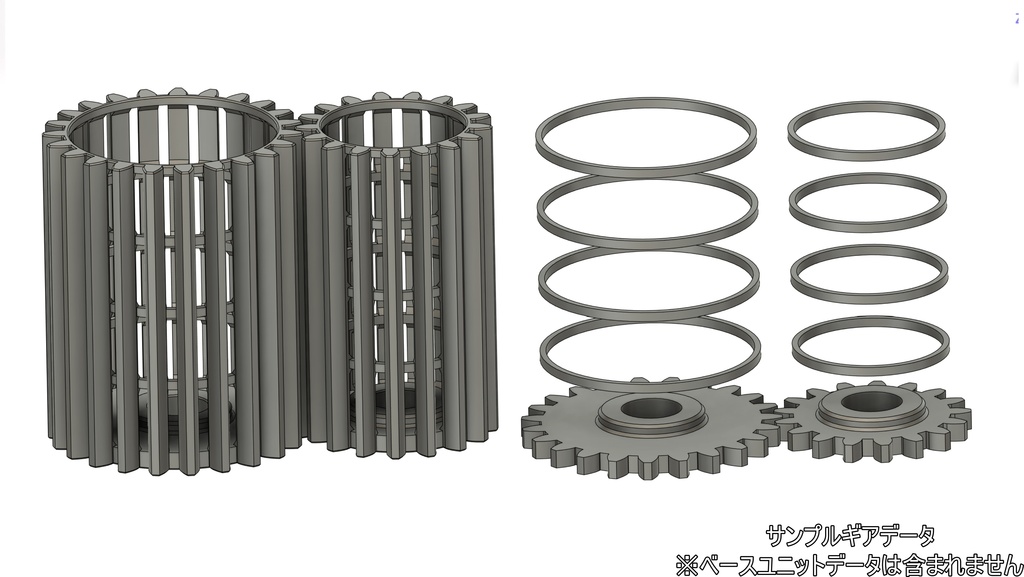 サンプルギアデータ
※ベースユニットデータは含まれません