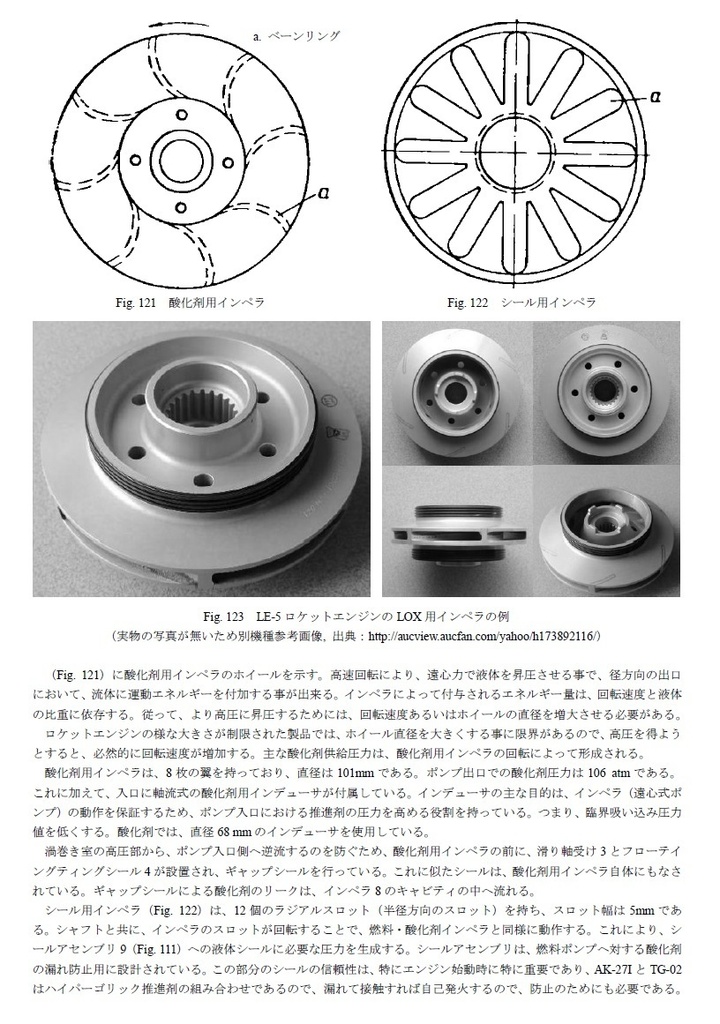 a. ベーンリング

a

a

Fig. 121 酸化剤用インペラ

Fig. 122 シール用インペラ

Fig. 123 LE-5 ロケットエンジンの LOX 用インペラの例
（実物の写真が無いため別機種参考画像，出典：http://aucview.aucfan.com/yahoo/h173892116/）

（Fig. 121）に酸化剤用インペラのホイールを示す。高速回転により，遠心力で液体を昇圧させる事で，径方向の出口において，流体に運動エネルギーを付加する事が出来る。インペラによって付与されるエネルギー量は，回転速度と液体の比重に依存する。従って，より高圧に昇圧するためには，回転速度あるいはホイールの直径を増大させる必要がある。

ロケットエンジンの様な大きさが制限された製品では，ホイール直径を大きくする事に限界があるので，高圧を得ようとすると，必然的に回転速度が増加する。主な酸化剤供給圧力は，酸化剤用インペラの回転によって形成される。

酸化剤用インペラは，8 枚の翼を持っており，直径は 101mm である。ポンプ出口での酸化剤圧力は 106 atm である。これに加えて，入口に軸流式の酸化剤用インデューサが付属している。インデューサの主な目的は，インペラ（遠心式ポンプ）の動作を保証するため，ポンプ入口における推進剤の圧力を高める役割を持っている。つまり，臨界吸い込み圧力値を低くする。酸化剤では，直径 68 mm のインデューサを使用している。

渦巻き室の高圧部から，ポンプ入口側へ逆流するのを防ぐため，酸化剤用インペラの前に，滑り軸受け 3 とフローティングリングシール 4 が設置され，ギャップシールを行っている。これに似たシールは，酸化剤用インペラ自体にもなされている。ギャップシールによる酸化剤のリークは，インペラ 8 のキャビティの中へ流れる。

シール用インペラ（Fig. 122）は，12 個のラジアルスロット（半径方向のスロット）を持ち，スロット幅は 5mm である。シャフトと共に，インペラのスロットが回転することで，燃料・酸化剤インペラと同様に動作する。これにより，シールアセンブリ 9（Fig. 111）への液体シールに必要な圧力を生成する。シールアセンブリは，燃料ポンプへ対する酸化剤の漏れ防止用に設計されている。この部分のシールの信頼性は，特にエンジン始動時に特に重要であり，AK-27I と TG-02 はハイパーゴリック推進剤の組み合わせであるので，漏れて接触すれば自己発火するので，防止のためにも必要である。