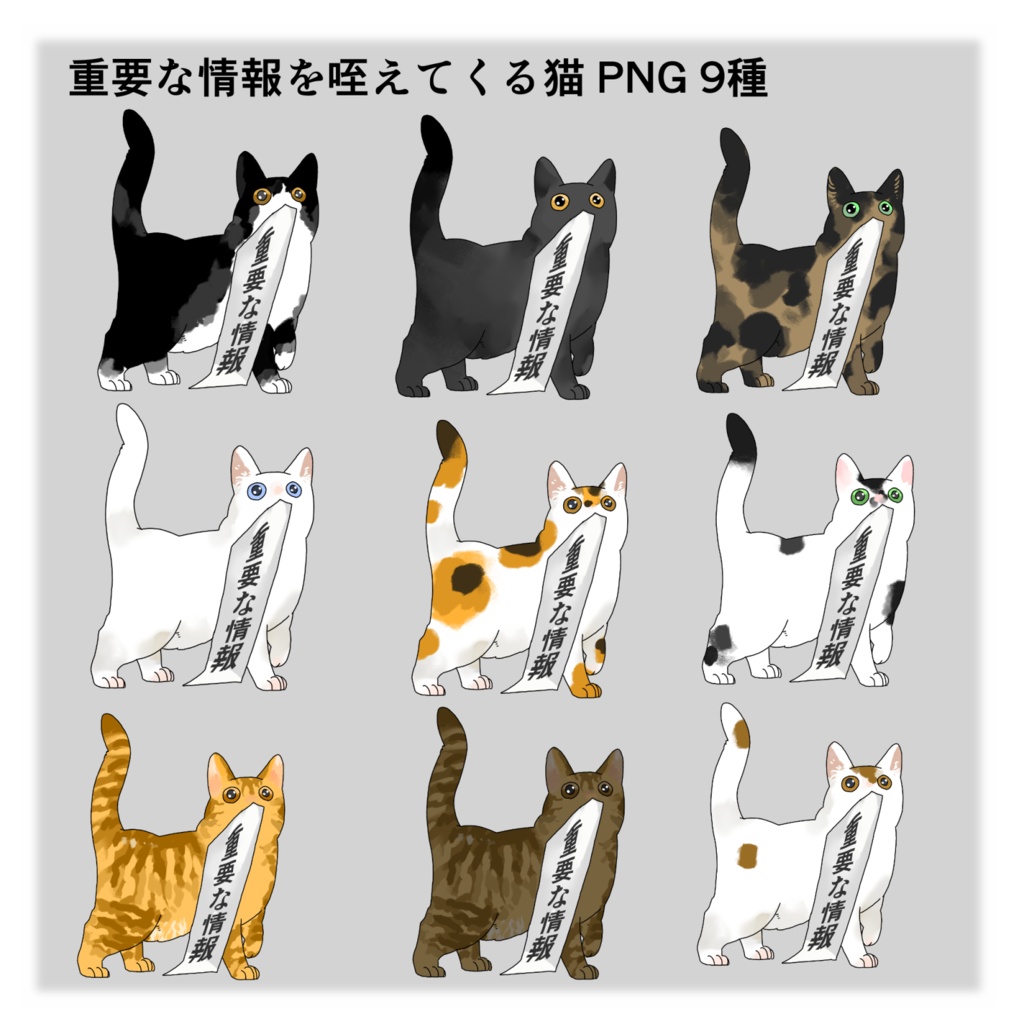 重要な情報を咥えてくる猫 PNG 9種

重要な情報

重要な情報

重要な情報

重要な情報

重要な情報

重要な情報

重要な情報

重要な情報

重要な情報