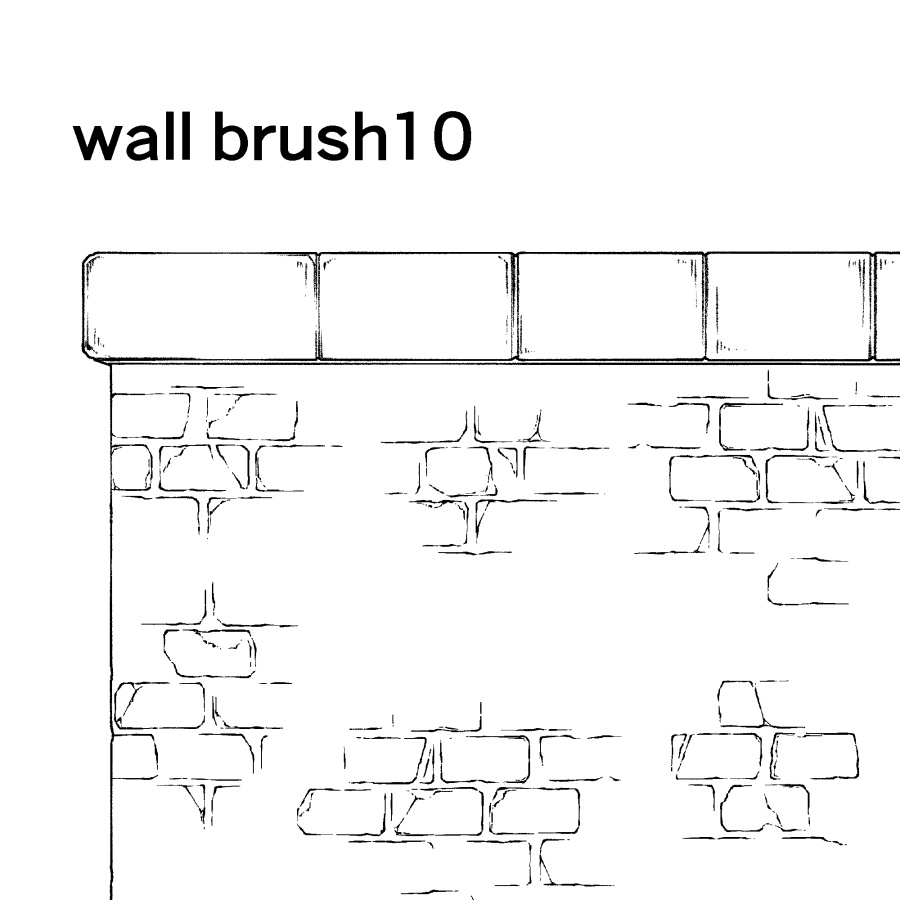 wall brush10