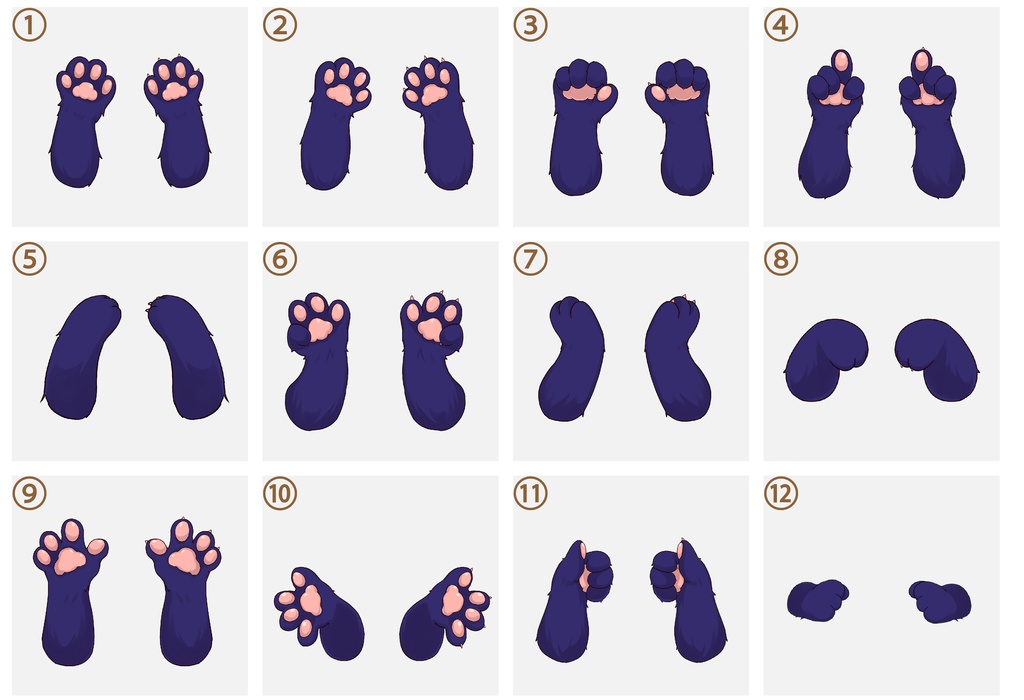 ①
②
③
④
⑤
⑥
⑦
⑧
⑨
⑩
⑪
⑫