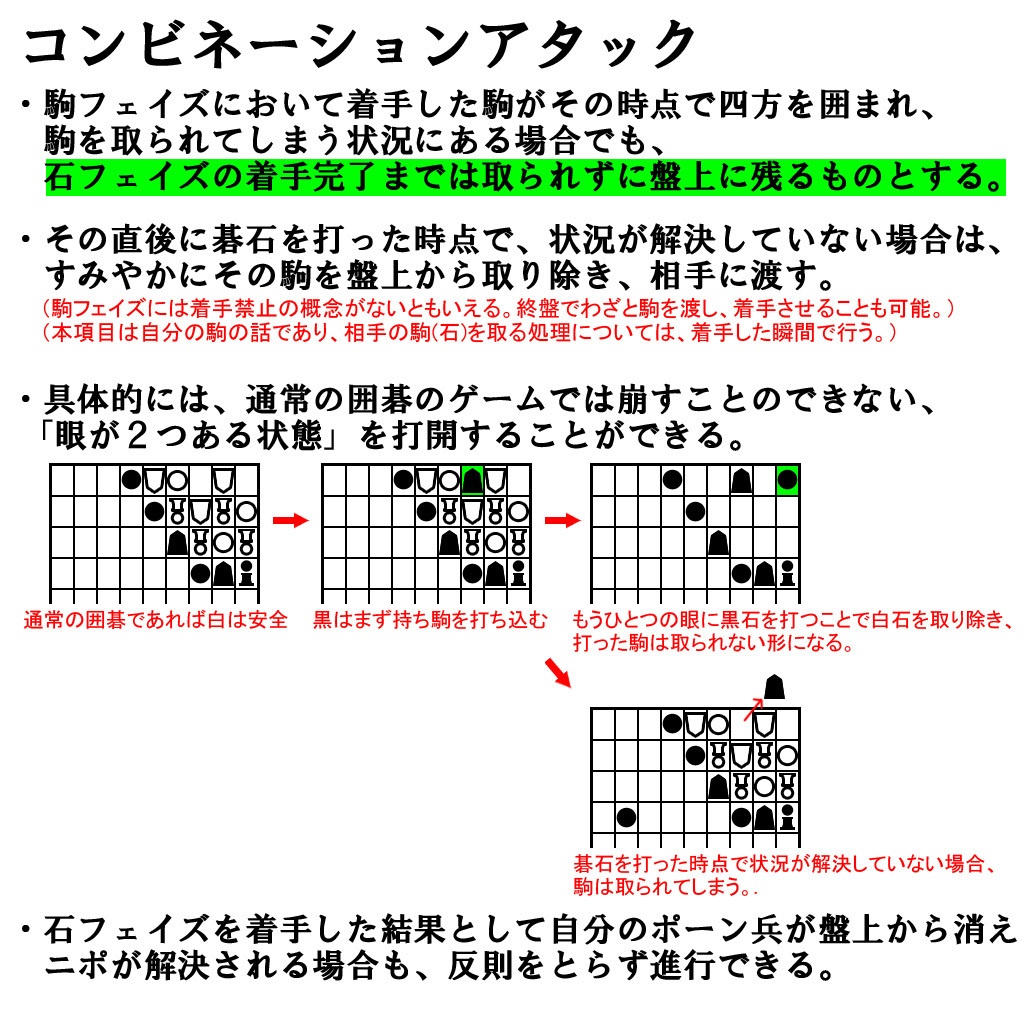 コンビネーションアタック

・駒フェイズにおいて着手した駒がその時点で四方を囲まれ、駒を取られてしまう状況にある場合でも、石フェイズの着手完了までは取られずに盤上に残るものとする。

・その直後に碁石を打った時点で、状況が解決していない場合は、すみやかにその駒を盤上から取り除き、相手に渡す。
（駒フェイズには着手禁止の概念がないともいえる。終盤でわざと駒を渡し、着手させることも可能。）
（本項目は自分の駒の話であり、相手の駒(石)を取る処理については、着手した瞬間で行う。）

・具体的には、通常の囲碁のゲームでは崩すことのできない、「眼が２つある状態」を打開することができる。

通常の囲碁であれば白は安全

黒はまず持ち駒を打ち込む

もうひとつの眼に黒石を打つことで白石を取り除き、打った駒は取られない形になる。

碁石を打った時点で状況が解決していない場合、駒は取られてしまう。.

・石フェイズを着手した結果として自分のポーン兵が盤上から消えニポが解決される場合も、反則をとらず進行できる。