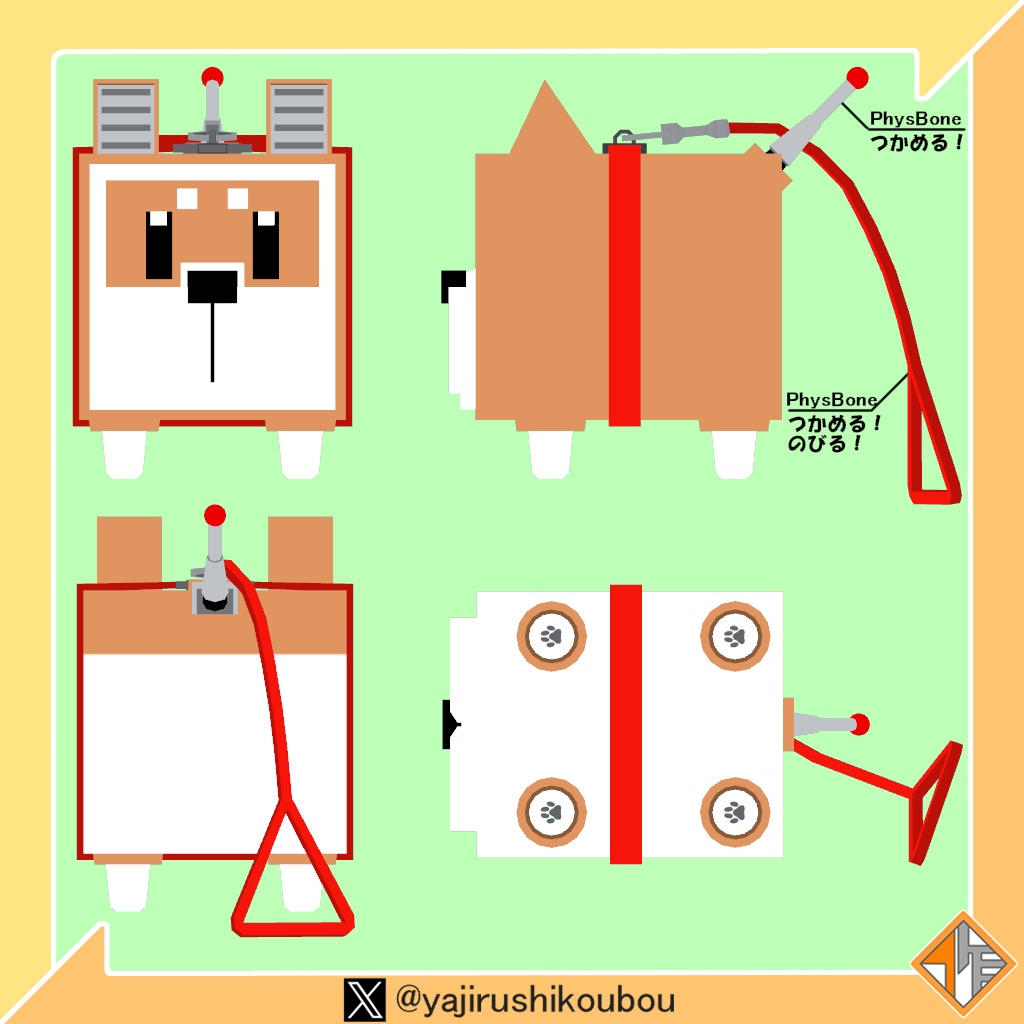 PhysBone
つかめる！

PhysBone
つかめる！
のびる！

@yajirushikoubou