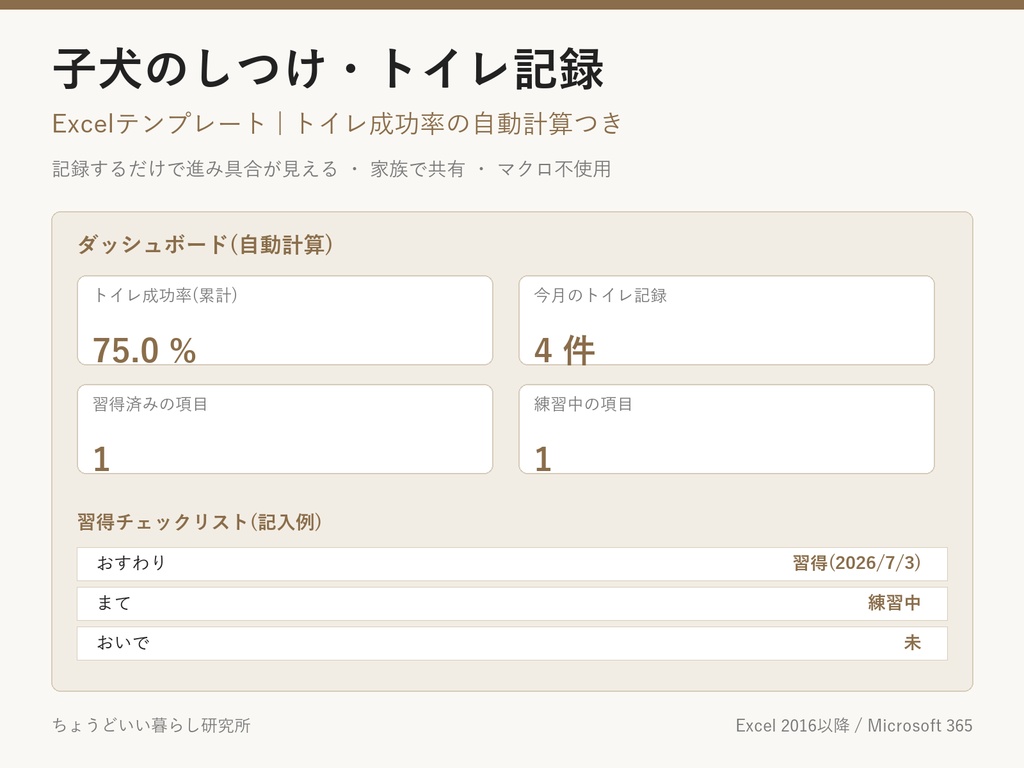 子犬のしつけ・トイレ記録

Excelテンプレート|トイレ成功率の自動計算つき

記録するだけで進み具合が見える ・ 家族で共有 ・ マクロ不使用

ダッシュボード(自動計算)

トイレ成功率(累計)
75.0 %

今月のトイレ記録
4 件

習得済みの項目
1

練習中の項目
1

習得チェックリスト(記入例)

おすわり 習得(2026/7/3)
まて 練習中
おいで 未

ちょうどいい暮らし研究所

Excel 2016以降 / Microsoft 365