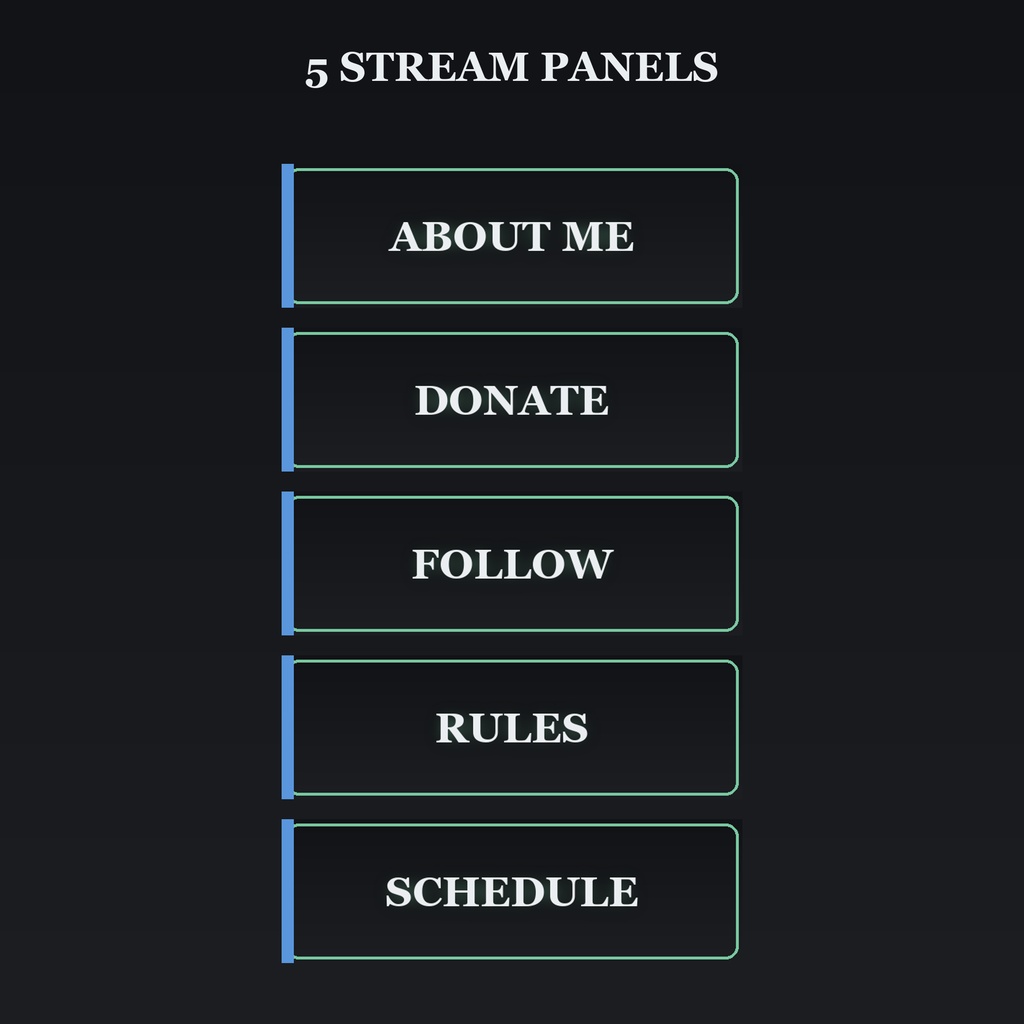 5 STREAM PANELS

ABOUT ME

DONATE

FOLLOW

RULES

SCHEDULE