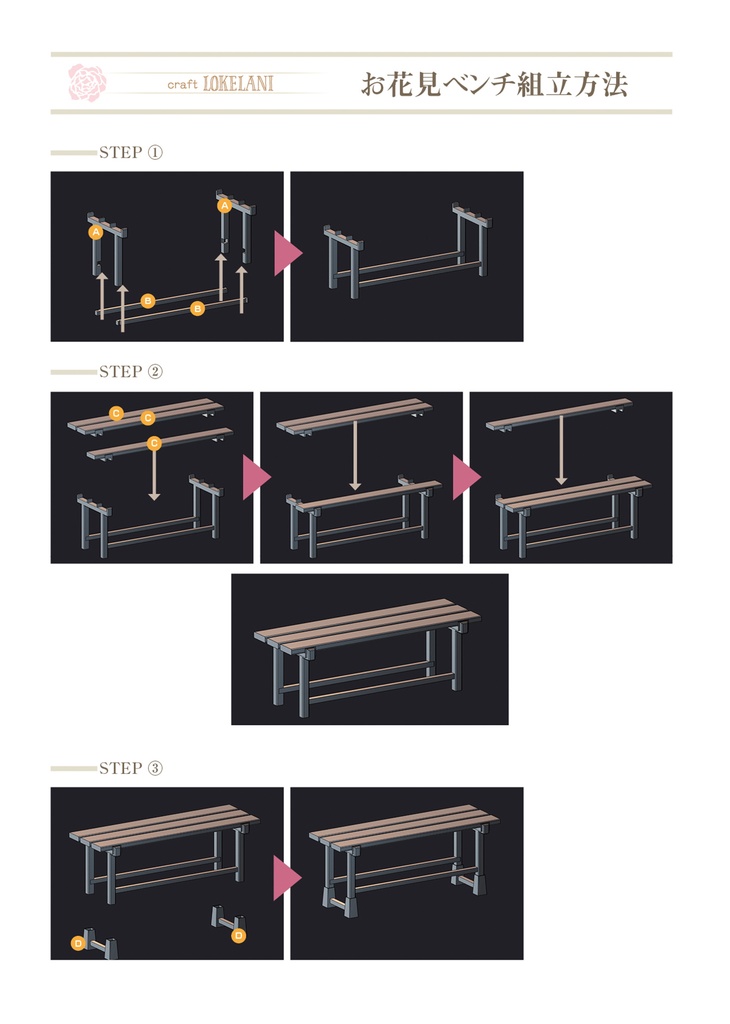 craft LOKELANI

お花見ベンチ組立方法

STEP ①

A A B B

STEP ②

C C C

STEP ③

D D