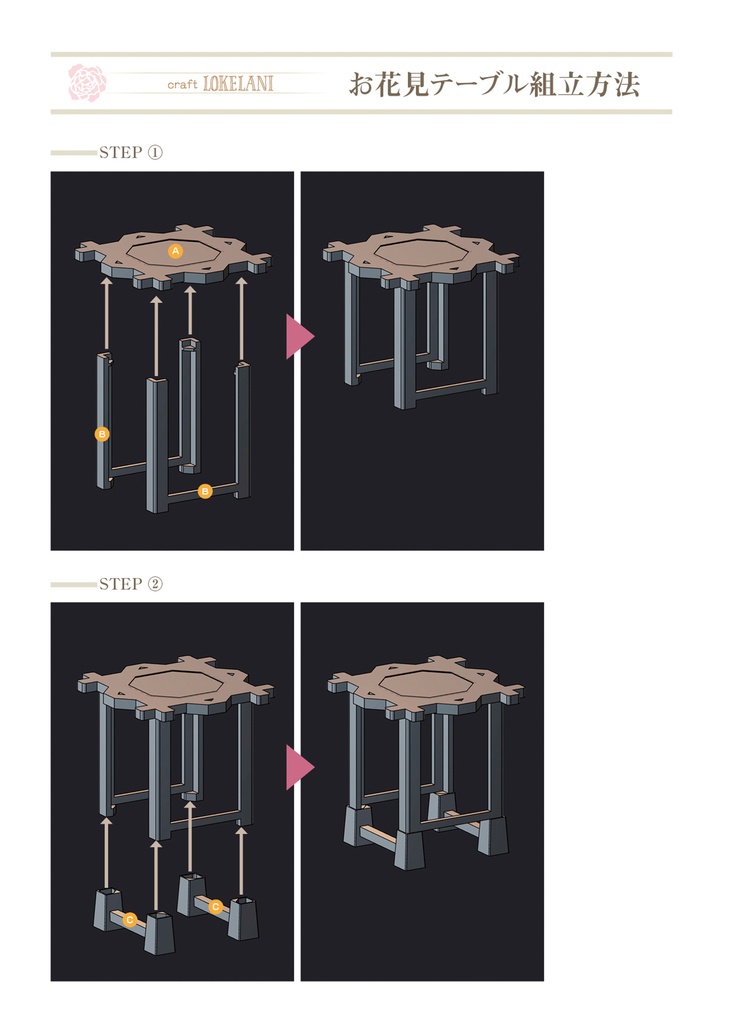 craft LOKELANI

お花見テーブル組立方法

STEP ①

A

B

B

STEP ②

C

C