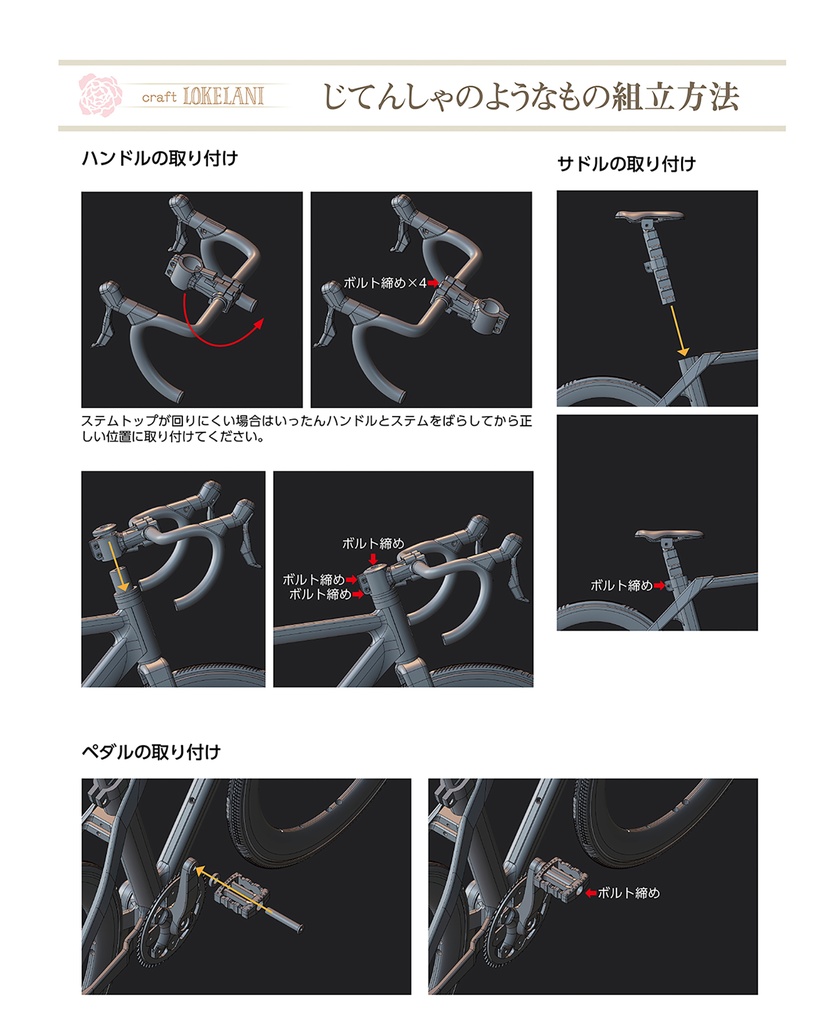 craft LOKELANI

じてんしゃのようなもの組立方法

ハンドルの取り付け

ボルト締め×4

ステムトップが回りにくい場合はいったんハンドルとステムをばらしてから正しい位置に取り付けてください。

ボルト締め
ボルト締め
ボルト締め

サドルの取り付け

ボルト締め

ペダルの取り付け

ボルト締め