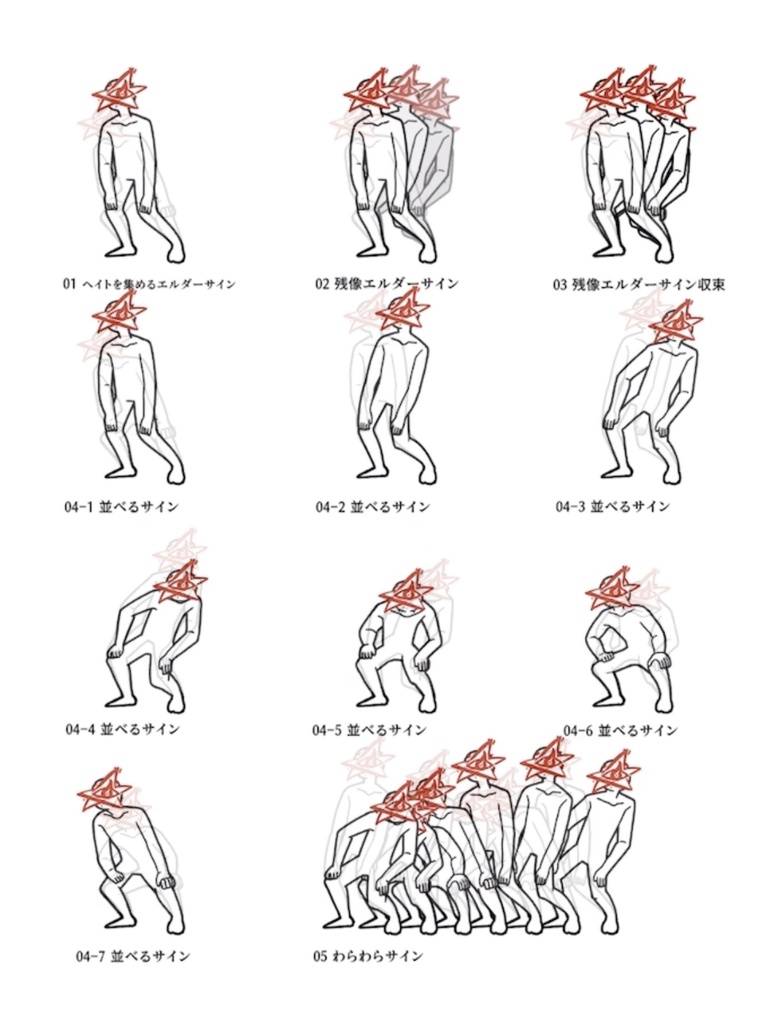 01 ヘイトを集めるエルダーサイン

02 残像エルダーサイン

03 残像エルダーサイン収束

04-1 並べるサイン

04-2 並べるサイン

04-3 並べるサイン

04-4 並べるサイン

04-5 並べるサイン

04-6 並べるサイン

04-7 並べるサイン

05 わらわらサイン