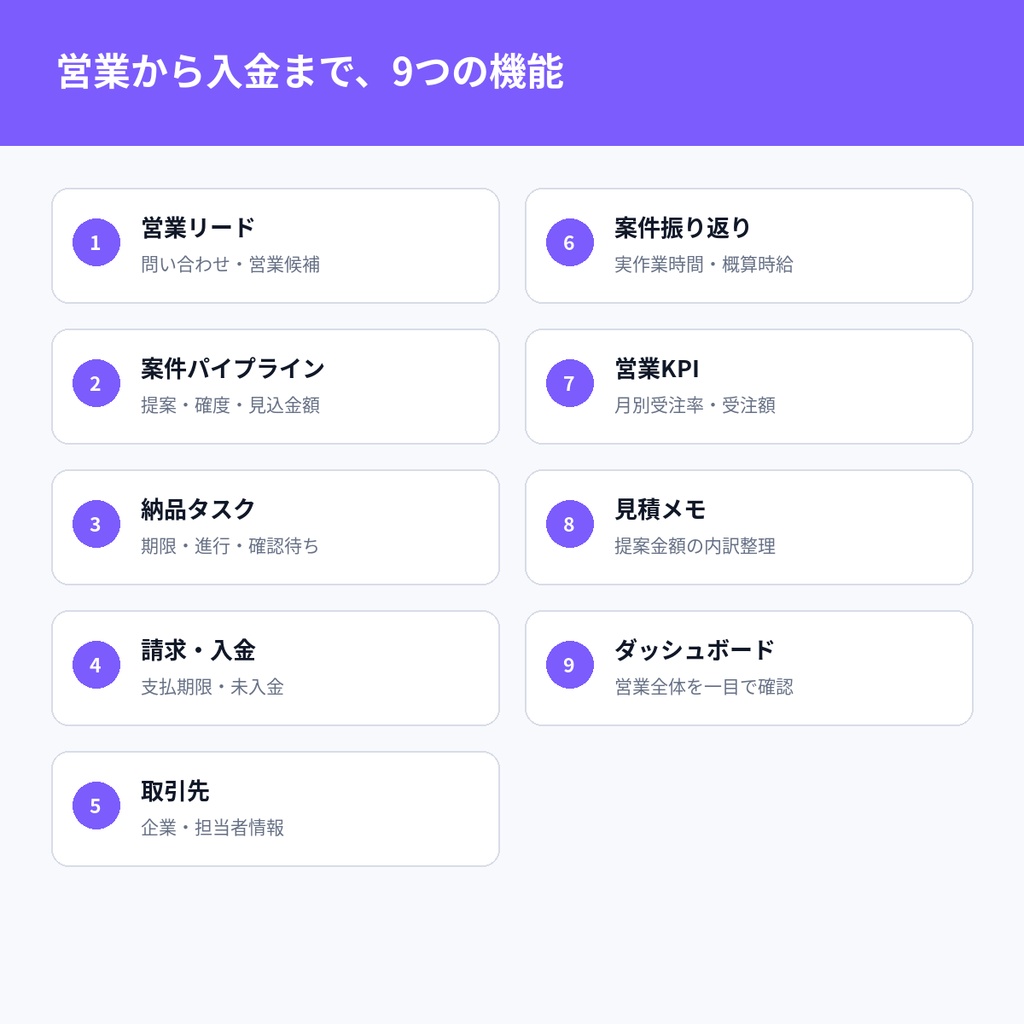 営業から入金まで、9つの機能

1
営業リード
問い合わせ・営業候補

2
案件パイプライン
提案・確度・見込金額

3
納品タスク
期限・進行・確認待ち

4
請求・入金
支払期限・未入金

5
取引先
企業・担当者情報

6
案件振り返り
実作業時間・概算時給

7
営業KPI
月別受注率・受注額

8
見積メモ
提案金額の内訳整理

9
ダッシュボード
営業全体を一目で確認