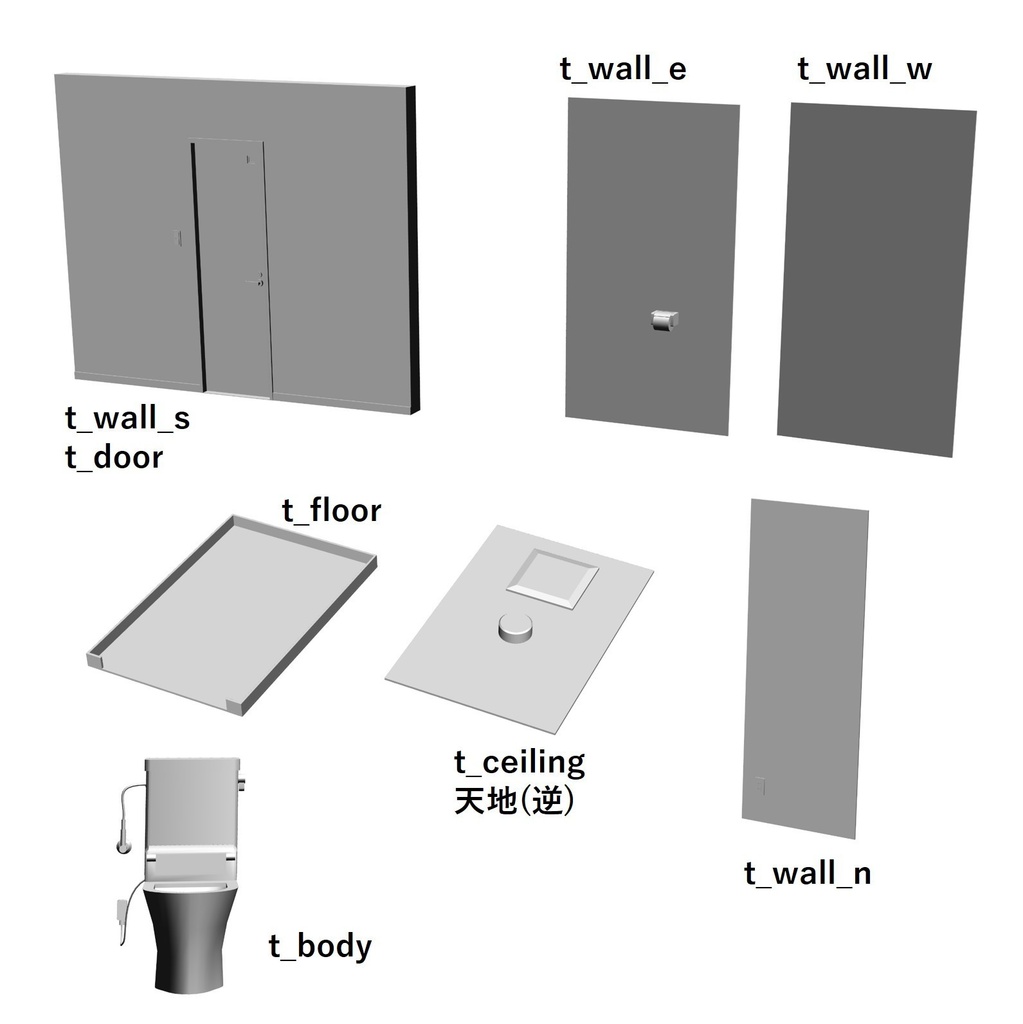 t_wall_e

t_wall_w

t_wall_s
t_door

t_floor

t_ceiling
天地(逆)

t_wall_n

t_body