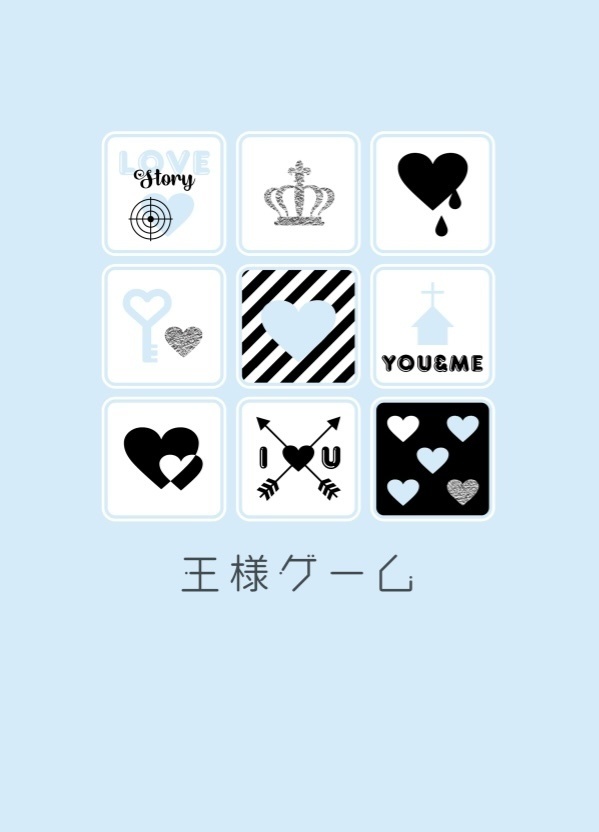 LOVE
Story

YOU&ME

I U

王様ゲーム