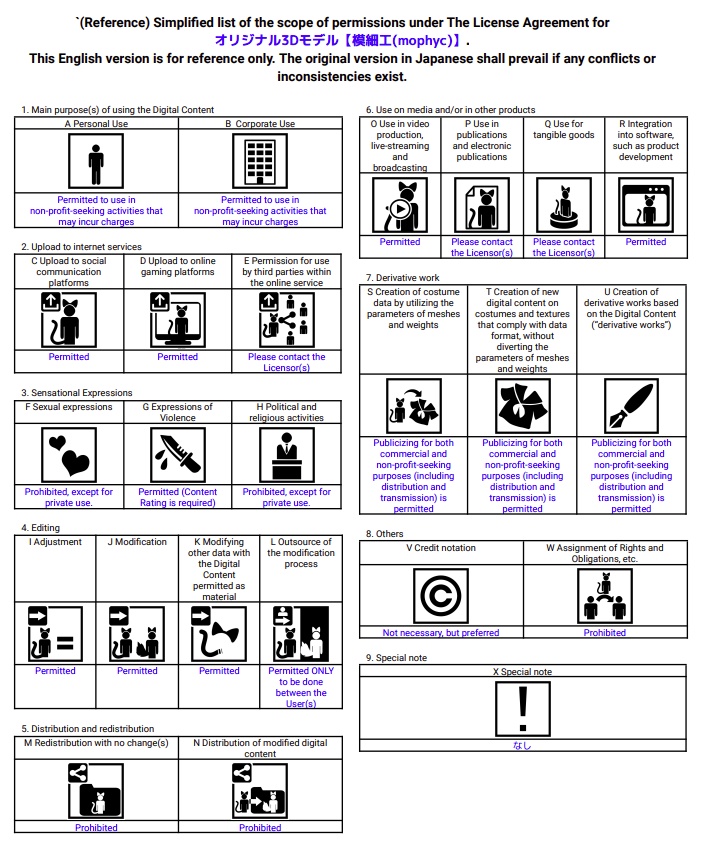 `(Reference) Simplified list of the scope of permissions under The License Agreement for オリジナル3Dモデル【模細工(mophyc)】.
This English version is for reference only. The original version in Japanese shall prevail if any conflicts or inconsistencies exist.

1. Main purpose(s) of using the Digital Content

| A Personal Use | B Corporate Use |
|---|---|
| Permitted to use in non-profit-seeking activities that may incur charges | Permitted to use in non-profit-seeking activities that may incur charges |

2. Upload to internet services

| C Upload to social communication platforms | D Upload to online gaming platforms | E Permission for use by third parties within the online service |
|---|---|---|
| Permitted | Permitted | Please contact the Licensor(s) |

3. Sensational Expressions

| F Sexual expressions | G Expressions of Violence | H Political and religious activities |
|---|---|---|
| Prohibited, except for private use. | Permitted (Content Rating is required) | Prohibited, except for private use. |

4. Editing

| I Adjustment | J Modification | K Modifying other data with the Digital Content permitted as material | L Outsource of the modification process |
|---|---|---|---|
| Permitted | Permitted | Permitted | Permitted ONLY to be done between the User(s) |

5. Distribution and redistribution

| M Redistribution with no change(s) | N Distribution of modified digital content |
|---|---|
| Prohibited | Prohibited |

6. Use on media and/or in other products

| O Use in video production, live-streaming and broadcasting | P Use in publications and electronic publications | Q Use for tangible goods | R Integration into software, such as product development |
|---|---|---|---|
| Permitted | Please contact the Licensor(s) | Please contact the Licensor(s) | Permitted |

7. Derivative work

| S Creation of costume data by utilizing the parameters of meshes and weights | T Creation of new digital content on costumes and textures that comply with data format, without diverting the parameters of meshes and weights | U Creation of derivative works based on the Digital Content ("derivative works") |
|---|---|---|
| Publicizing for both commercial and non-profit-seeking purposes (including distribution and transmission) is permitted | Publicizing for both commercial and non-profit-seeking purposes (including distribution and transmission) is permitted | Publicizing for both commercial and non-profit-seeking purposes (including distribution and transmission) is permitted |

8. Others

| V Credit notation | W Assignment of Rights and Obligations, etc. |
|---|---|
| Not necessary, but preferred | Prohibited |

9. Special note

| X Special note |
|---|
| なし |