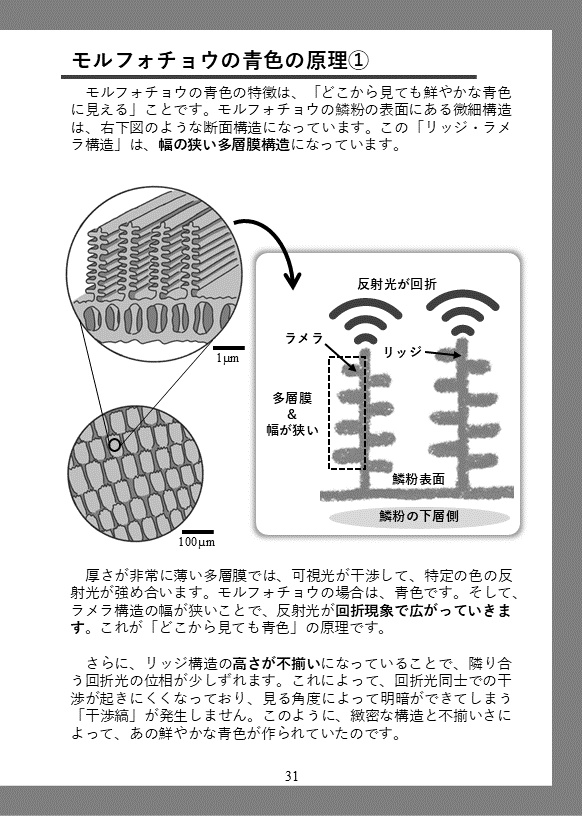 モルフォチョウの青色の原理①

モルフォチョウの青色の特徴は、「どこから見ても鮮やかな青色に見える」ことです。モルフォチョウの鱗粉の表面にある微細構造は、右下図のような断面構造になっています。この「リッジ・ラメラ構造」は、幅の狭い多層膜構造になっています。

1μm

100μm

反射光が回折

ラメラ

リッジ

多層膜
&
幅が狭い

鱗粉表面

鱗粉の下層側

厚さが非常に薄い多層膜では、可視光が干渉して、特定の色の反射光が強め合います。モルフォチョウの場合は、青色です。そして、ラメラ構造の幅が狭いことで、反射光が回折現象で広がっていきます。これが「どこから見ても青色」の原理です。

さらに、リッジ構造の高さが不揃いになっていることで、隣り合う回折光の位相が少しずれます。これによって、回折光同士での干渉が起きにくくなっており、見る角度によって明暗ができてしまう「干渉縞」が発生しません。このように、緻密な構造と不揃いさによって、あの鮮やかな青色が作られていたのです。

31