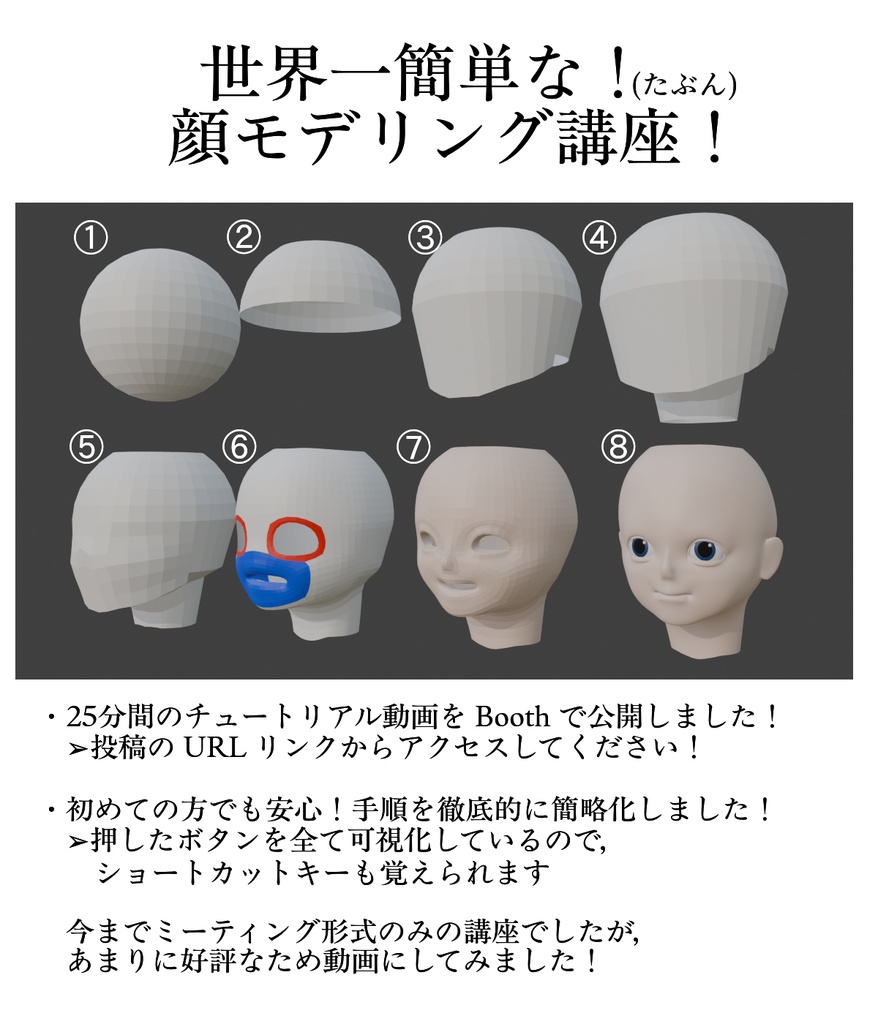 世界一簡単な！(たぶん)
顔モデリング講座！

①
②
③
④
⑤
⑥
⑦
⑧

・25分間のチュートリアル動画を Booth で公開しました！
➢投稿の URL リンクからアクセスしてください！

・初めての方でも安心！手順を徹底的に簡略化しました！
➢押したボタンを全て可視化しているので，
ショートカットキーも覚えられます

今までミーティング形式のみの講座でしたが，
あまりに好評なため動画にしてみました！