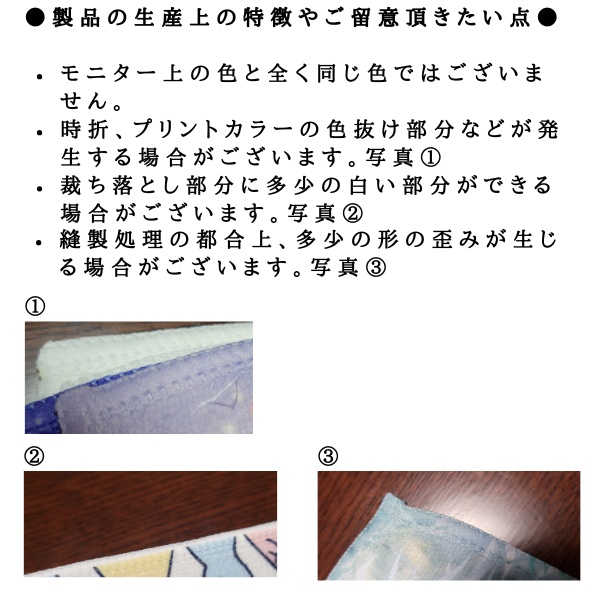 ●製品の生産上の特徴やご留意頂きたい点●

• モニター上の色と全く同じ色ではございません。
• 時折、プリントカラーの色抜け部分などが発生する場合がございます。写真①
• 裁ち落とし部分に多少の白い部分ができる場合がございます。写真②
• 縫製処理の都合上、多少の形の歪みが生じる場合がございます。写真③

①

②

③