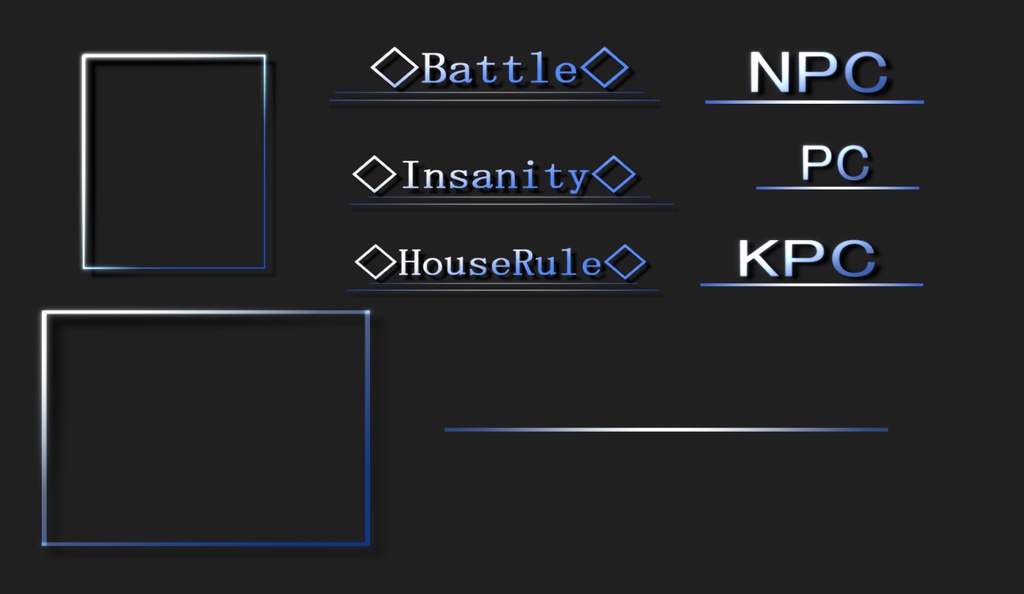 ◇Battle◇

◇Insanity◇

◇HouseRule◇

NPC

PC

KPC