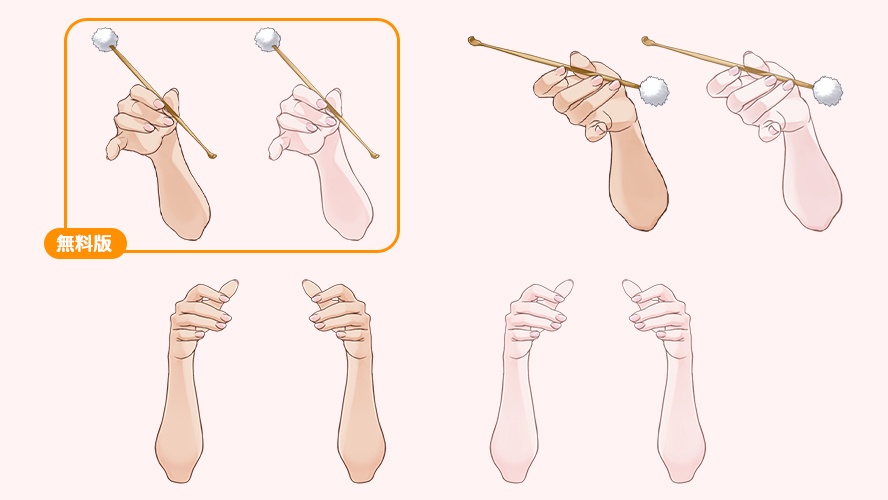 無料版