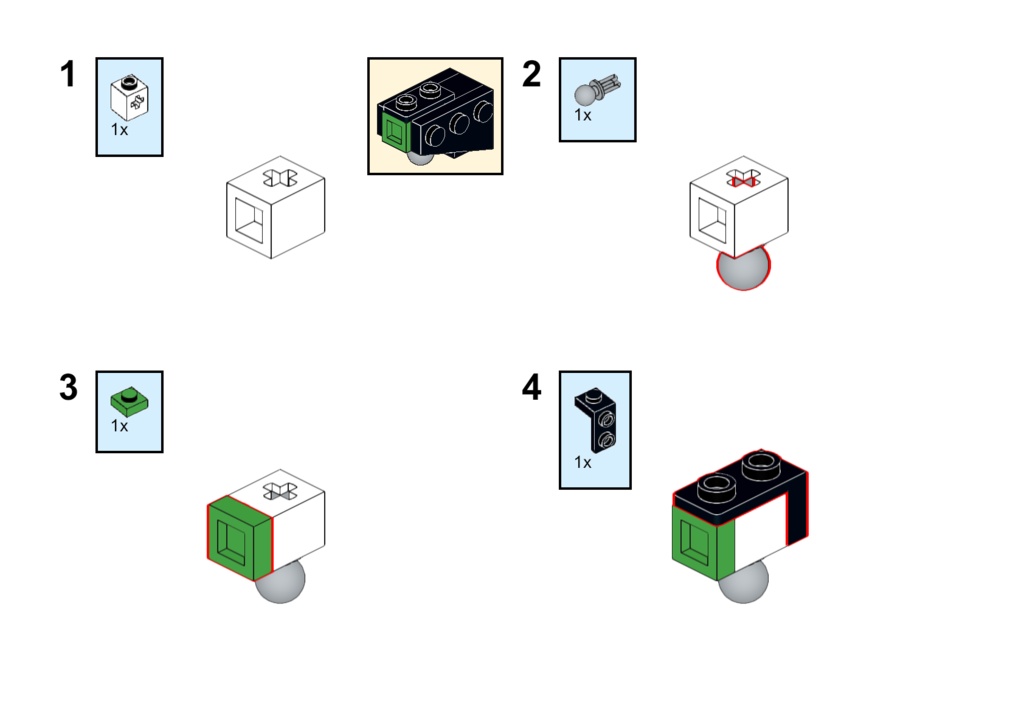 1
1x

2
1x

3
1x

4
1x