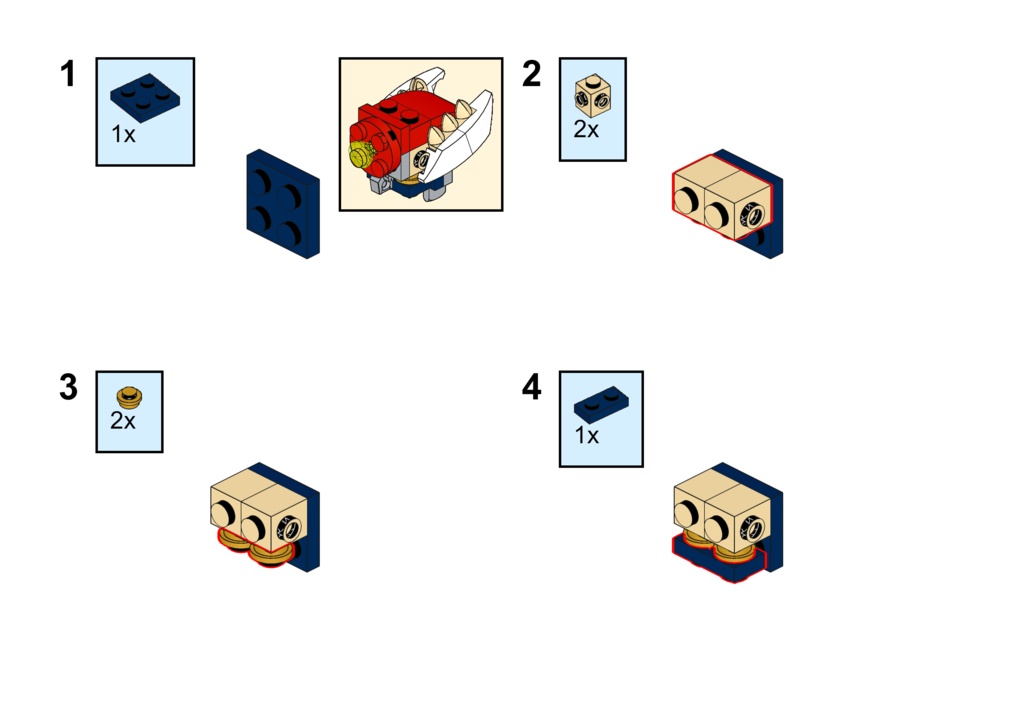 1
1x

2
2x

3
2x

4
1x