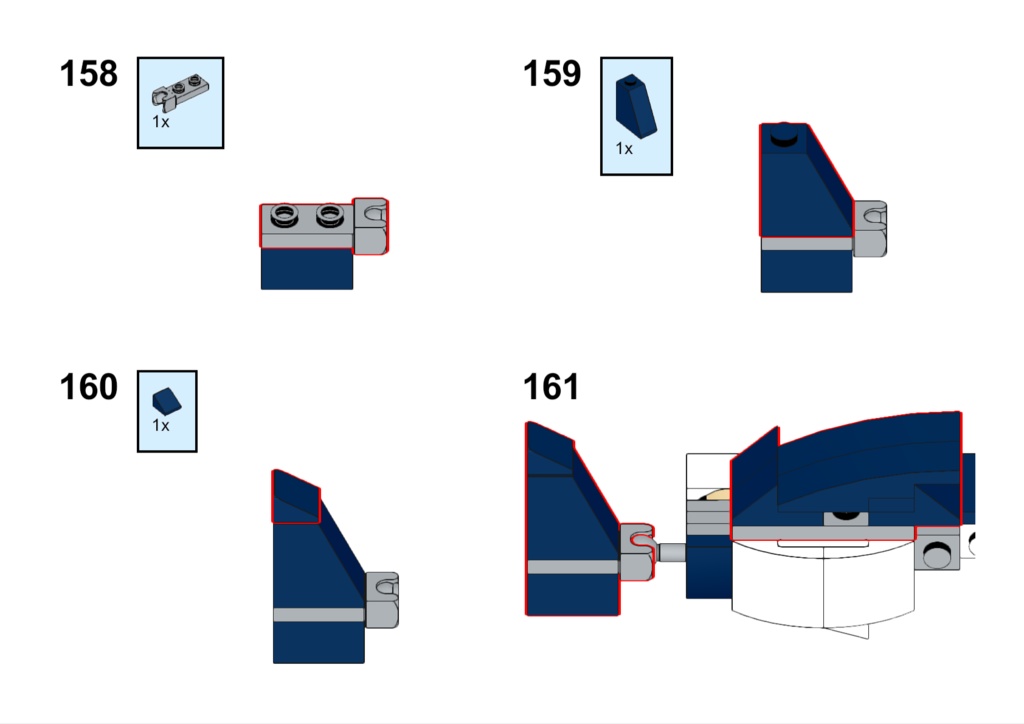 158

1x

159

1x

160

1x

161