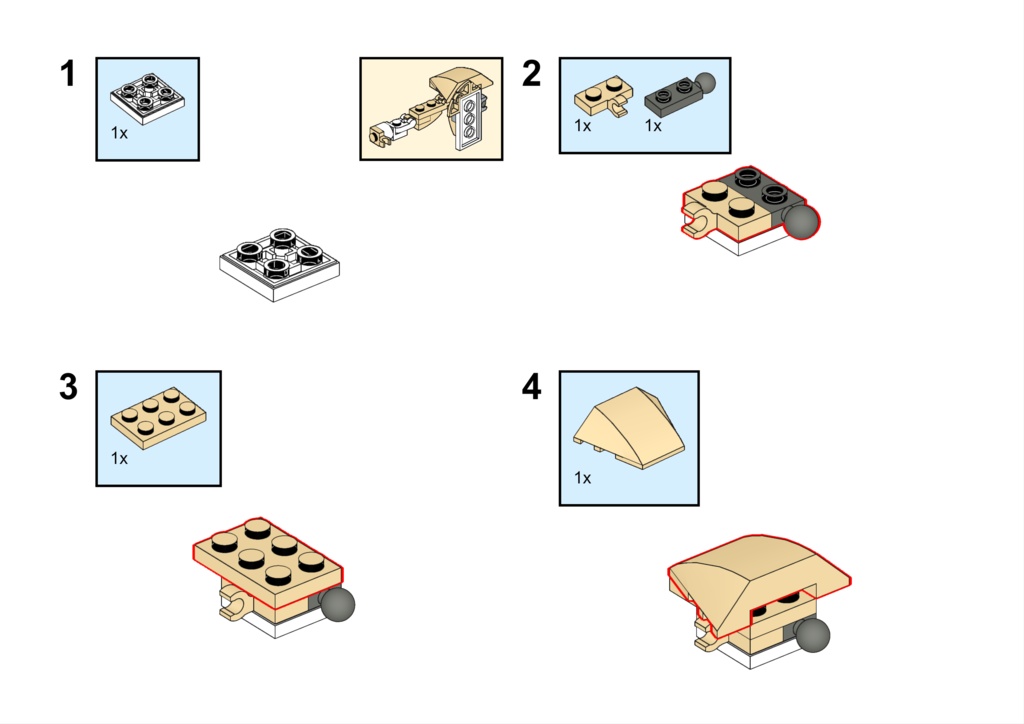 1
1x

2
1x 1x

3
1x

4
1x