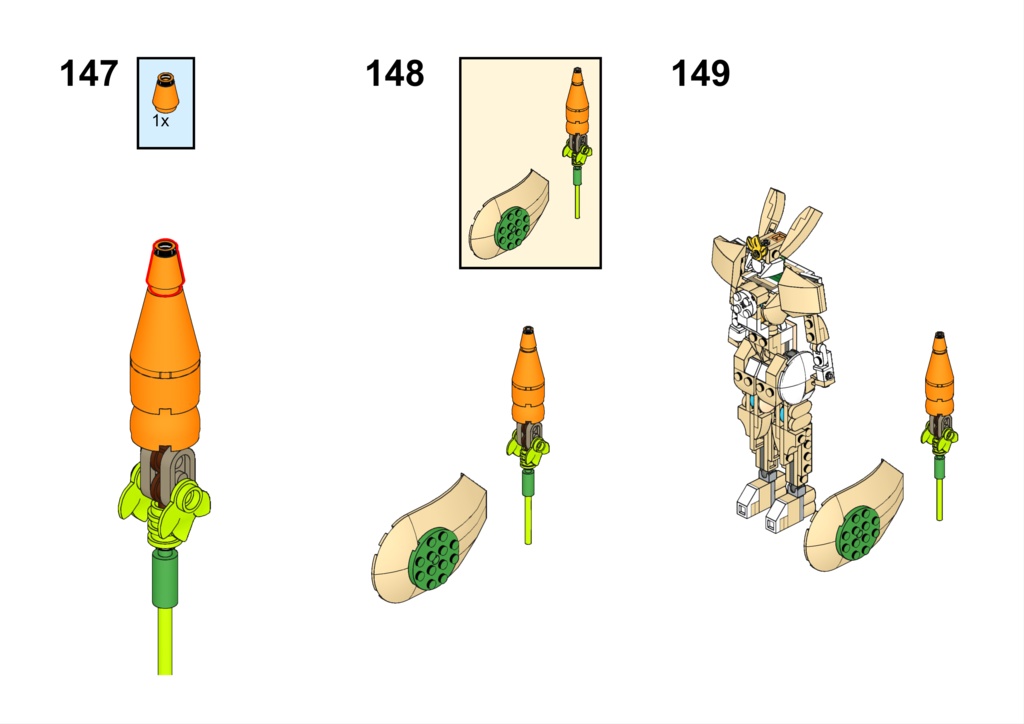 147

1x

148

149