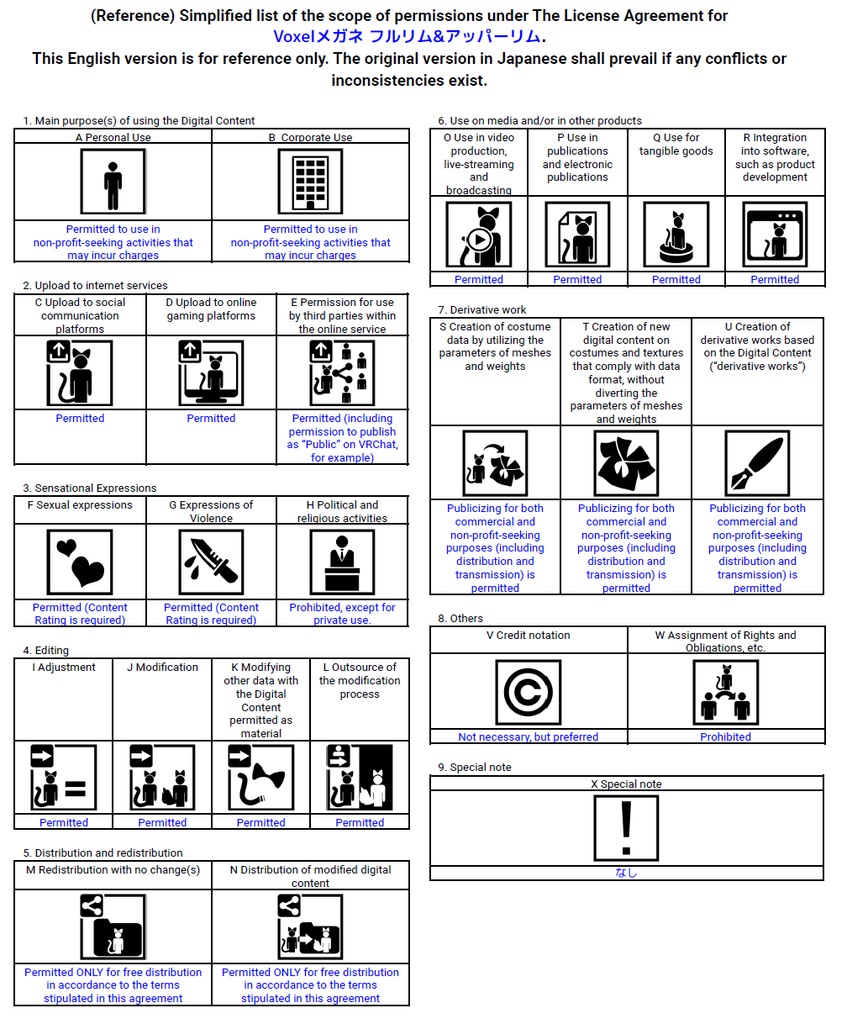 (Reference) Simplified list of the scope of permissions under The License Agreement for Voxelメガネ フルリム&アッパーリム.
This English version is for reference only. The original version in Japanese shall prevail if any conflicts or inconsistencies exist.

1. Main purpose(s) of using the Digital Content

| A Personal Use | B Corporate Use |
|---|---|
| Permitted to use in non-profit-seeking activities that may incur charges | Permitted to use in non-profit-seeking activities that may incur charges |

2. Upload to internet services

| C Upload to social communication platforms | D Upload to online gaming platforms | E Permission for use by third parties within the online service |
|---|---|---|
| Permitted | Permitted | Permitted (including permission to publish as "Public" on VRChat, for example) |

3. Sensational Expressions

| F Sexual expressions | G Expressions of Violence | H Political and religious activities |
|---|---|---|
| Permitted (Content Rating is required) | Permitted (Content Rating is required) | Prohibited, except for private use. |

4. Editing

| I Adjustment | J Modification | K Modifying other data with the Digital Content permitted as material | L Outsource of the modification process |
|---|---|---|---|
| Permitted | Permitted | Permitted | Permitted |

5. Distribution and redistribution

| M Redistribution with no change(s) | N Distribution of modified digital content |
|---|---|
| Permitted ONLY for free distribution in accordance to the terms stipulated in this agreement | Permitted ONLY for free distribution in accordance to the terms stipulated in this agreement |

6. Use on media and/or in other products

| O Use in video production, live-streaming and broadcasting | P Use in publications and electronic publications | Q Use for tangible goods | R Integration into software, such as product development |
|---|---|---|---|
| Permitted | Permitted | Permitted | Permitted |

7. Derivative work

| S Creation of costume data by utilizing the parameters of meshes and weights | T Creation of new digital content on costumes and textures that comply with data format, without diverting the parameters of meshes and weights | U Creation of derivative works based on the Digital Content ("derivative works") |
|---|---|---|
| Publicizing for both commercial and non-profit-seeking purposes (including distribution and transmission) is permitted | Publicizing for both commercial and non-profit-seeking purposes (including distribution and transmission) is permitted | Publicizing for both commercial and non-profit-seeking purposes (including distribution and transmission) is permitted |

8. Others

| V Credit notation | W Assignment of Rights and Obligations, etc. |
|---|---|
| Not necessary, but preferred | Prohibited |

9. Special note

| X Special note |
|---|
| なし |