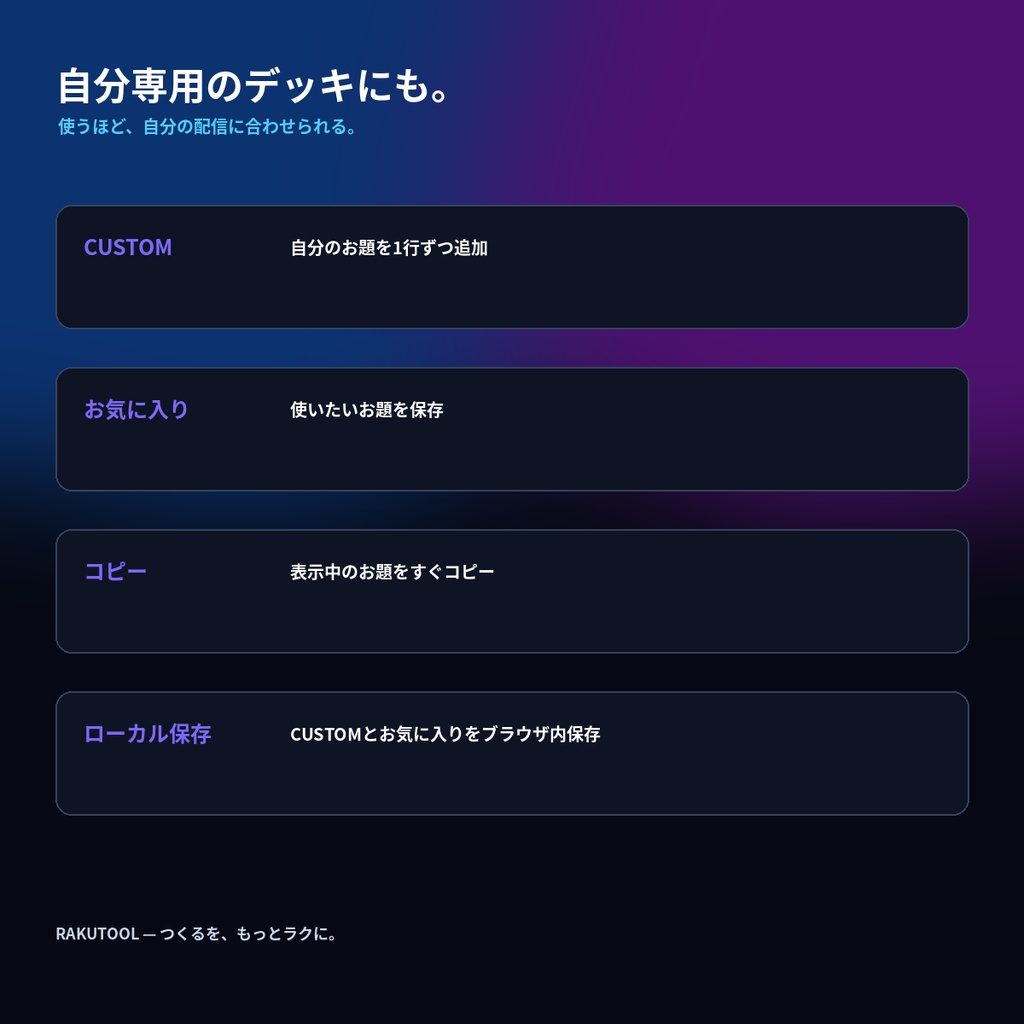 自分専用のデッキにも。
使うほど、自分の配信に合わせられる。

CUSTOM
自分のお題を1行ずつ追加

お気に入り
使いたいお題を保存

コピー
表示中のお題をすぐコピー

ローカル保存
CUSTOMとお気に入りをブラウザ内保存

RAKUTOOL — つくるを、もっとラクに。