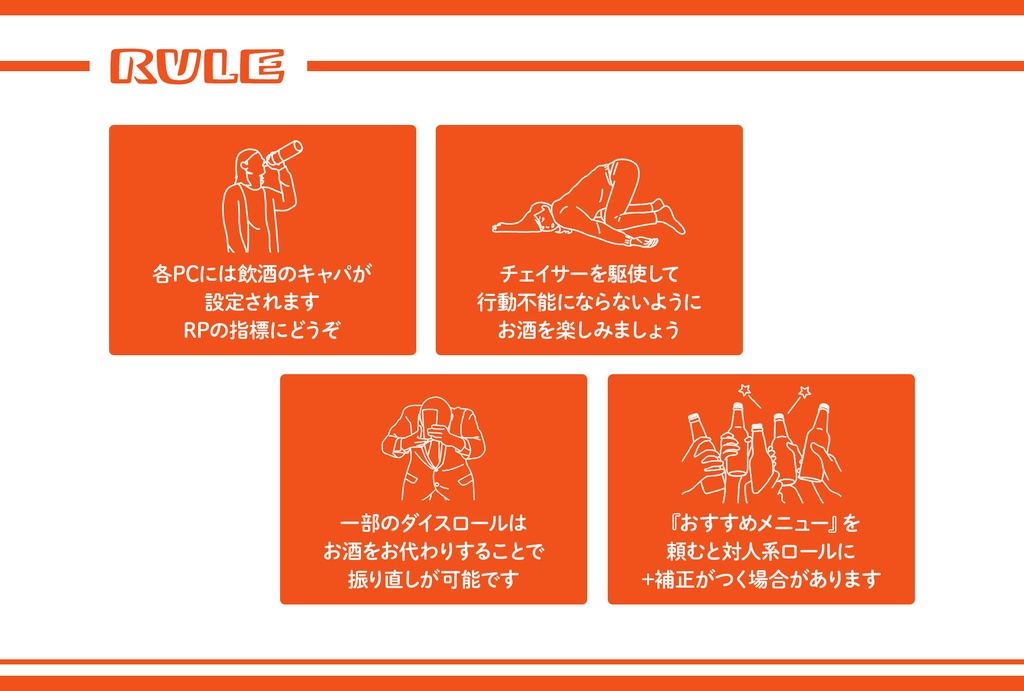 RULE

各PCには飲酒のキャパが
設定されます
RPの指標にどうぞ

チェイサーを駆使して
行動不能にならないように
お酒を楽しみましょう

一部のダイスロールは
お酒をお代わりすることで
振り直しが可能です

『おすすめメニュー』を
頼むと対人系ロールに
+補正がつく場合があります