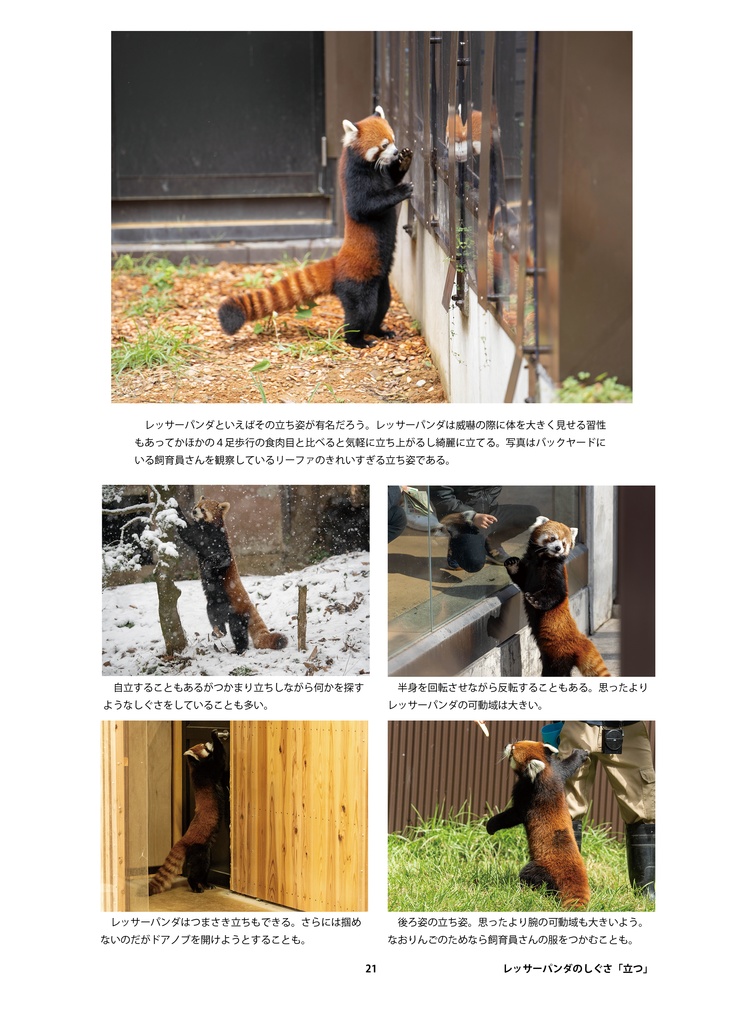 レッサーパンダといえばその立ち姿が有名だろう。レッサーパンダは威嚇の際に体を大きく見せる習性もあってかほかの４足歩行の食肉目と比べると気軽に立ち上がるし綺麗に立てる。写真はバックヤードにいる飼育員さんを観察しているリーファのきれいすぎる立ち姿である。

自立することもあるがつかまり立ちしながら何かを探すようなしぐさをしていることも多い。

半身を回転させながら反転することもある。思ったよりレッサーパンダの可動域は大きい。

レッサーパンダはつまさき立ちもできる。さらには掴めないのだがドアノブを開けようとすることも。

後ろ姿の立ち姿。思ったより腕の可動域も大きいよう。なおりんごのためなら飼育員さんの服をつかむことも。

21

レッサーパンダのしぐさ「立つ」