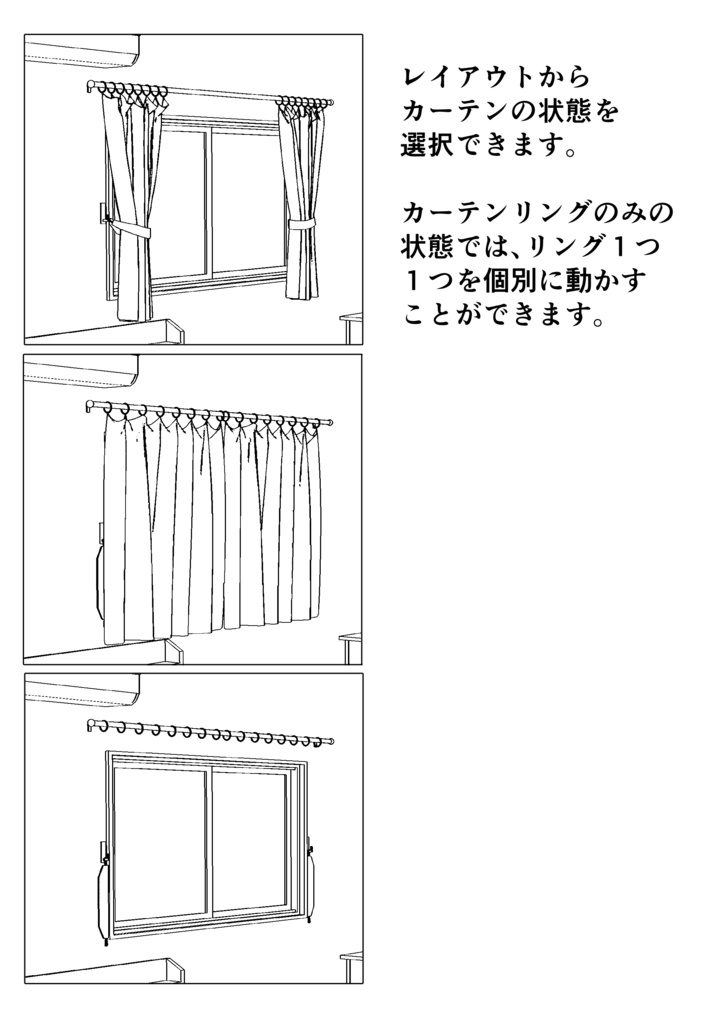 レイアウトからカーテンの状態を選択できます。

カーテンリングのみの状態では、リング１つ１つを個別に動かすことができます。