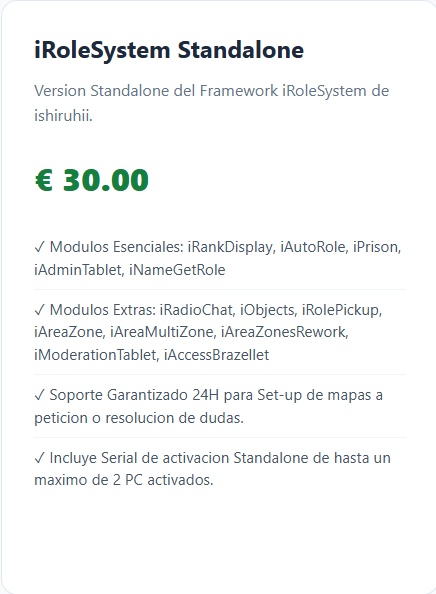 iRoleSystem Standalone

Version Standalone del Framework iRoleSystem de ishiruhii.

€ 30.00

✓ Modulos Esenciales: iRankDisplay, iAutoRole, iPrison, iAdminTablet, iNameGetRole

✓ Modulos Extras: iRadioChat, iObjects, iRolePickup, iAreaZone, iAreaMultiZone, iAreaZonesRework, iModerationTablet, iAccessBrazellet

✓ Soporte Garantizado 24H para Set-up de mapas a peticion o resolucion de dudas.

✓ Incluye Serial de activacion Standalone de hasta un maximo de 2 PC activados.