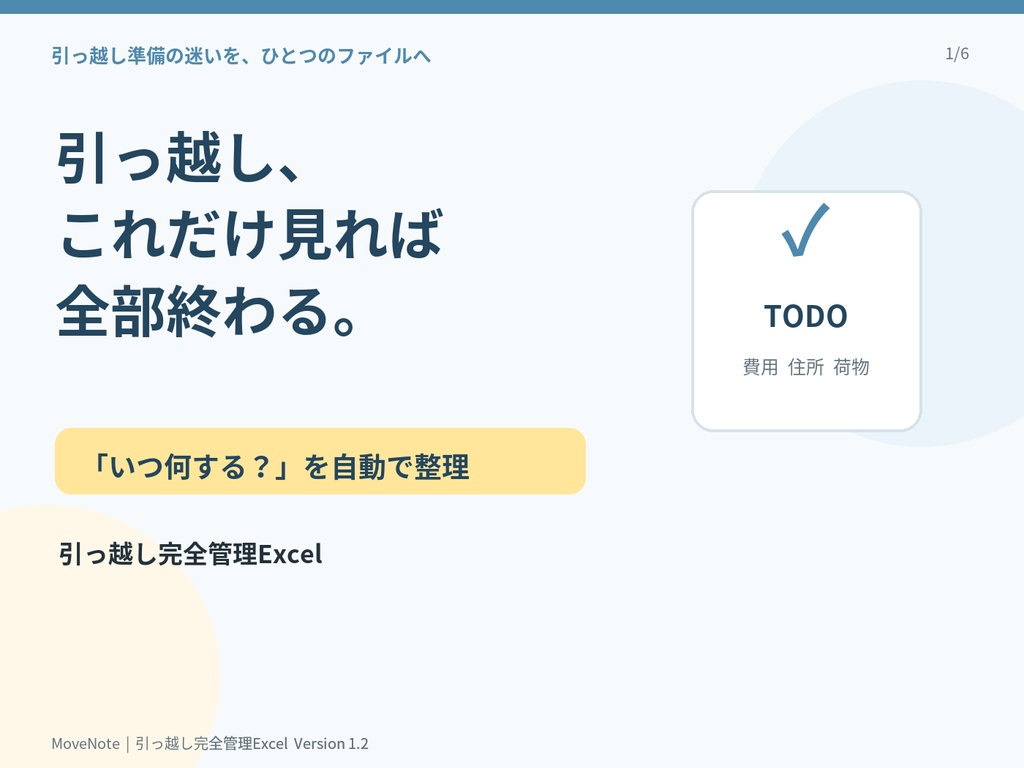 引っ越し準備の迷いを、ひとつのファイルへ

1/6

引っ越し、
これだけ見れば
全部終わる。

✓

TODO

費用 住所 荷物

「いつ何する？」を自動で整理

引っ越し完全管理Excel

MoveNote | 引っ越し完全管理Excel Version 1.2