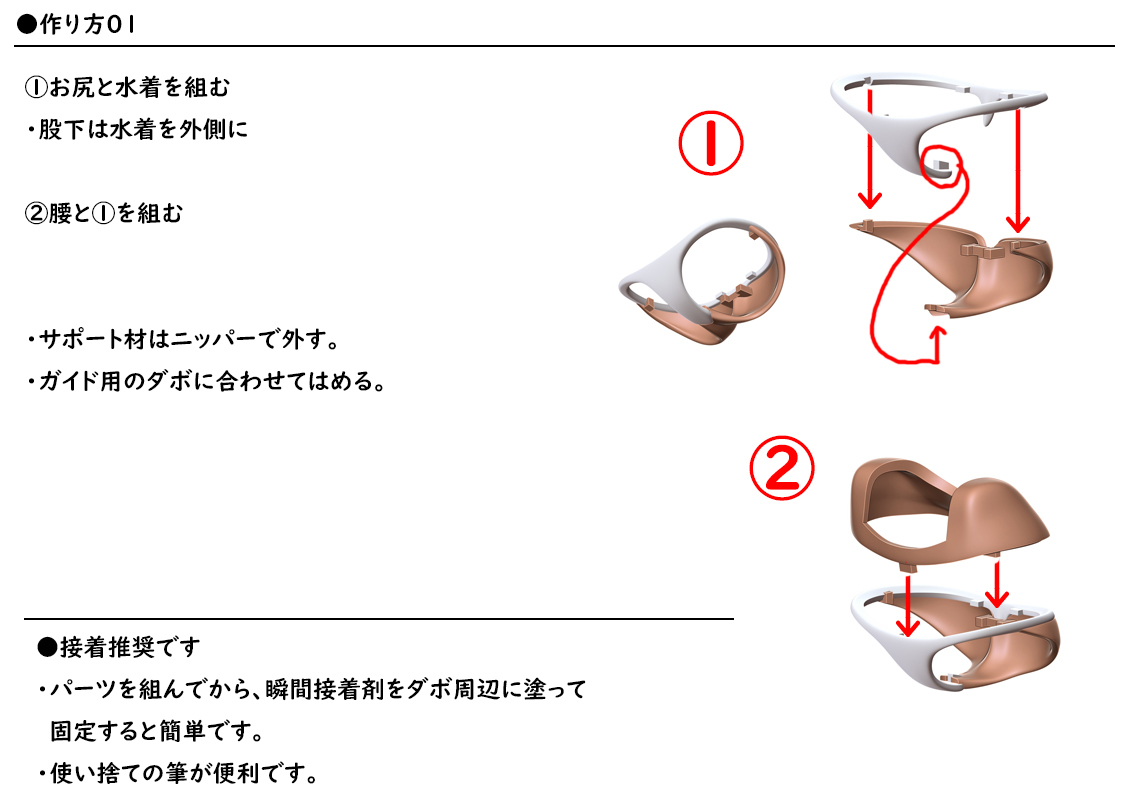 ●作り方01

①お尻と水着を組む
・股下は水着を外側に

②腰と①を組む

・サポート材はニッパーで外す。
・ガイド用のダボに合わせてはめる。

①

②

●接着推奨です
・パーツを組んでから、瞬間接着剤をダボ周辺に塗って固定すると簡単です。
・使い捨ての筆が便利です。