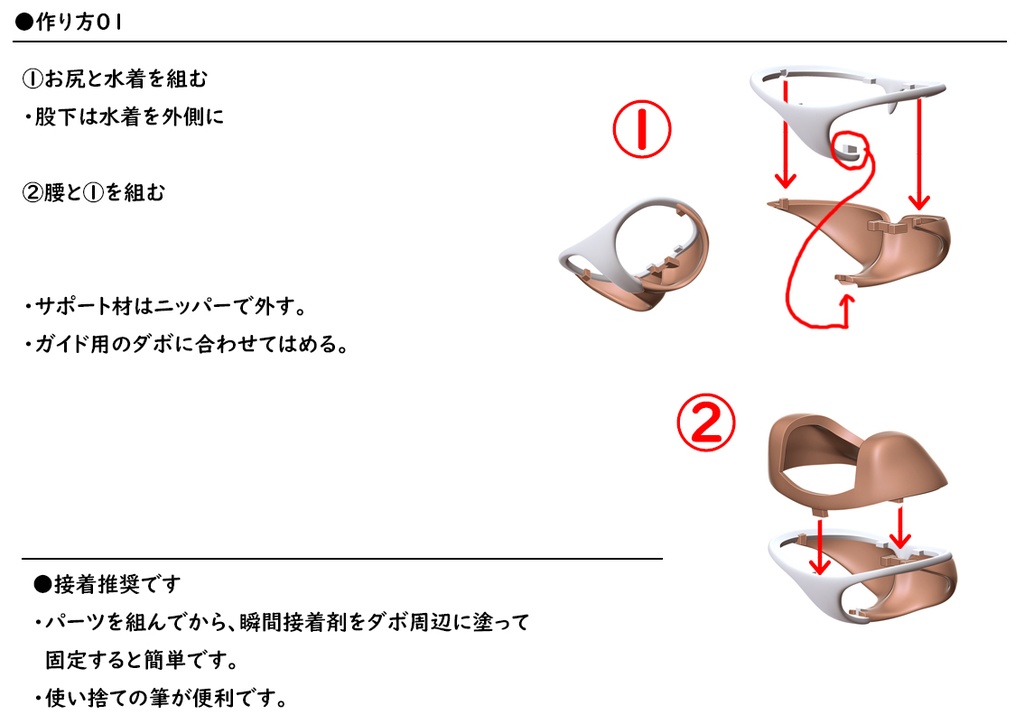 ●作り方01

①お尻と水着を組む
・股下は水着を外側に

②腰と①を組む

・サポート材はニッパーで外す。
・ガイド用のダボに合わせてはめる。

①

②

●接着推奨です
・パーツを組んでから、瞬間接着剤をダボ周辺に塗って固定すると簡単です。
・使い捨ての筆が便利です。