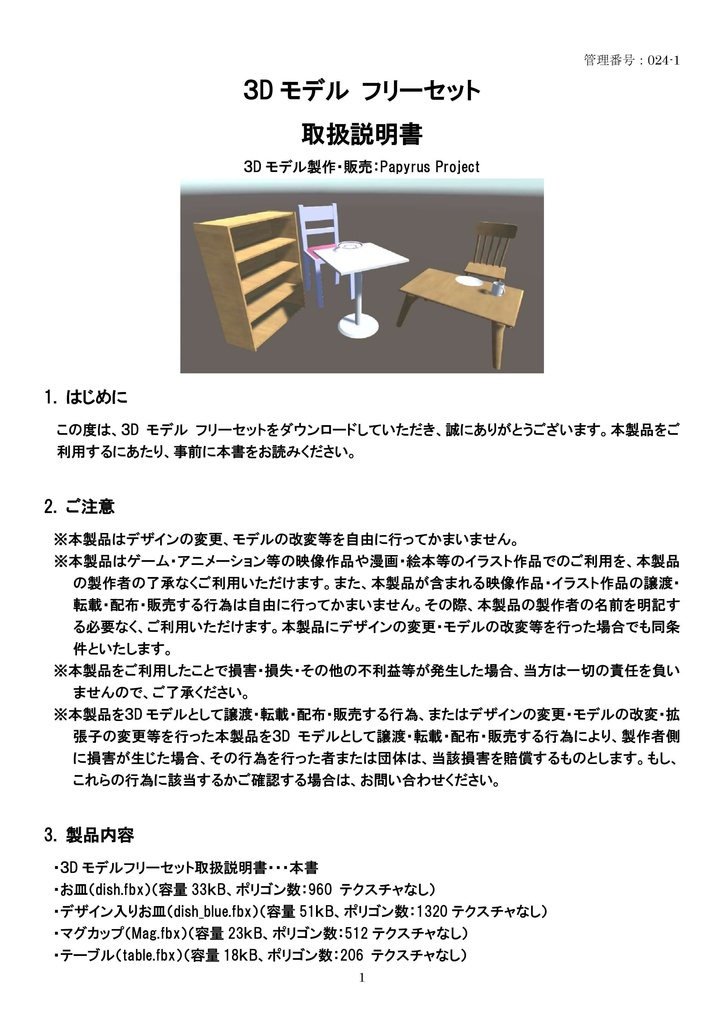 管理番号：024-1

3D モデル フリーセット

取扱説明書

3D モデル製作・販売：Papyrus Project

1. はじめに

この度は、3D モデル フリーセットをダウンロードしていただき、誠にありがとうございます。本製品をご利用するにあたり、事前に本書をお読みください。

2. ご注意

※本製品はデザインの変更、モデルの改変等を自由に行ってかまいません。
※本製品はゲーム・アニメーション等の映像作品や漫画・絵本等のイラスト作品でのご利用を、本製品の製作者の了承なくご利用いただけます。また、本製品が含まれる映像作品・イラスト作品の譲渡・転載・配布・販売する行為は自由に行ってかまいません。その際、本製品の製作者の名前を明記する必要なく、ご利用いただけます。本製品にデザインの変更・モデルの改変等を行った場合でも同条件といたします。
※本製品をご利用したことで損害・損失・その他の不利益等が発生した場合、当方は一切の責任を負いませんので、ご了承ください。
※本製品を3D モデルとして譲渡・転載・配布・販売する行為、またはデザインの変更・モデルの改変・拡張子の変更等を行った本製品を3D モデルとして譲渡・転載・配布・販売する行為により、製作者側に損害が生じた場合、その行為を行った者または団体は、当該損害を賠償するものとします。もし、これらの行為に該当するかご確認する場合は、お問い合わせください。

3. 製品内容

・3D モデルフリーセット取扱説明書・・・本書
・お皿（dish.fbx）（容量 33kB、ポリゴン数：960 テクスチャなし）
・デザイン入りお皿（dish_blue.fbx）（容量 51kB、ポリゴン数：1320 テクスチャなし）
・マグカップ（Mag.fbx）（容量 23kB、ポリゴン数：512 テクスチャなし）
・テーブル（table.fbx）（容量 18kB、ポリゴン数：206 テクスチャなし）

1