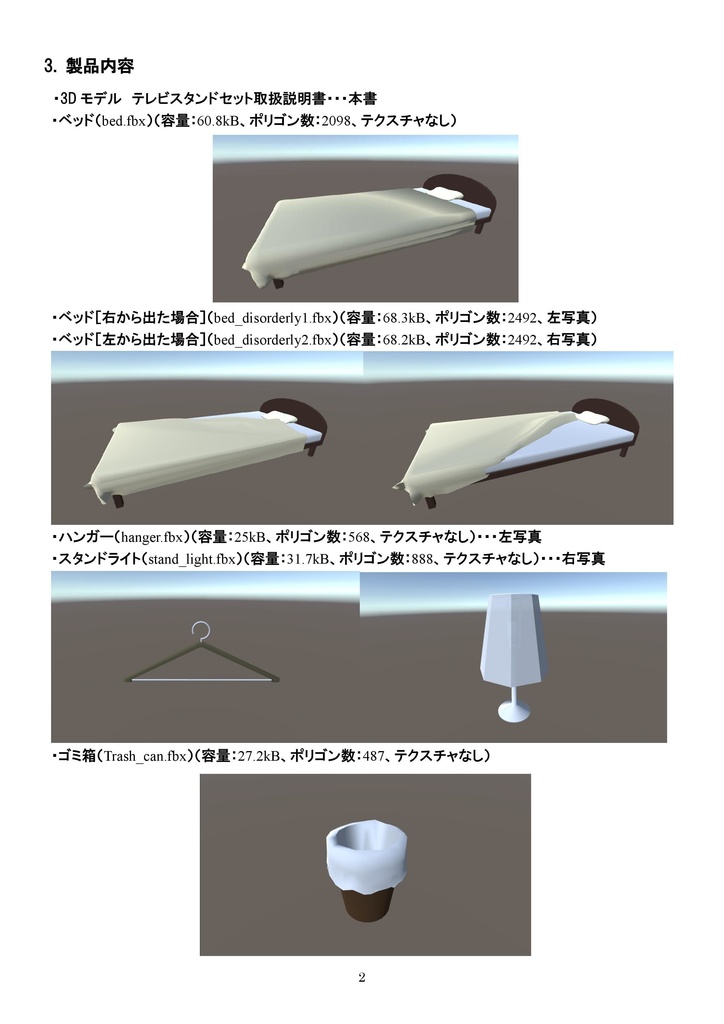 3. 製品内容

・3D モデル　テレビスタンドセット取扱説明書・・・本書
・ベッド(bed.fbx)(容量:60.8kB、ポリゴン数:2098、テクスチャなし)

・ベッド[右から出た場合](bed_disorderly1.fbx)(容量:68.3kB、ポリゴン数:2492、左写真)
・ベッド[左から出た場合](bed_disorderly2.fbx)(容量:68.2kB、ポリゴン数:2492、右写真)

・ハンガー(hanger.fbx)(容量:25kB、ポリゴン数:568、テクスチャなし)・・・左写真
・スタンドライト(stand_light.fbx)(容量:31.7kB、ポリゴン数:888、テクスチャなし)・・・右写真

・ゴミ箱(Trash_can.fbx)(容量:27.2kB、ポリゴン数:487、テクスチャなし)

2