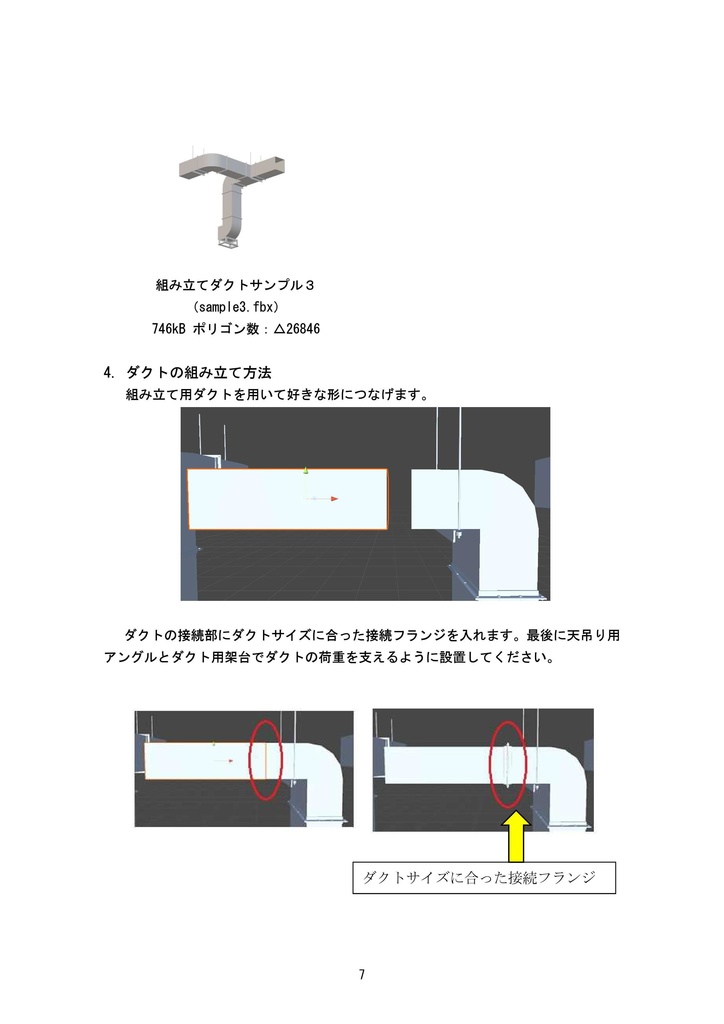 組み立てダクトサンプル３
(sample3.fbx)
746kB ポリゴン数：△26846

4. ダクトの組み立て方法
組み立て用ダクトを用いて好きな形につなげます。

ダクトの接続部にダクトサイズに合った接続フランジを入れます。最後に天吊り用アングルとダクト用架台でダクトの荷重を支えるように設置してください。

ダクトサイズに合った接続フランジ

7