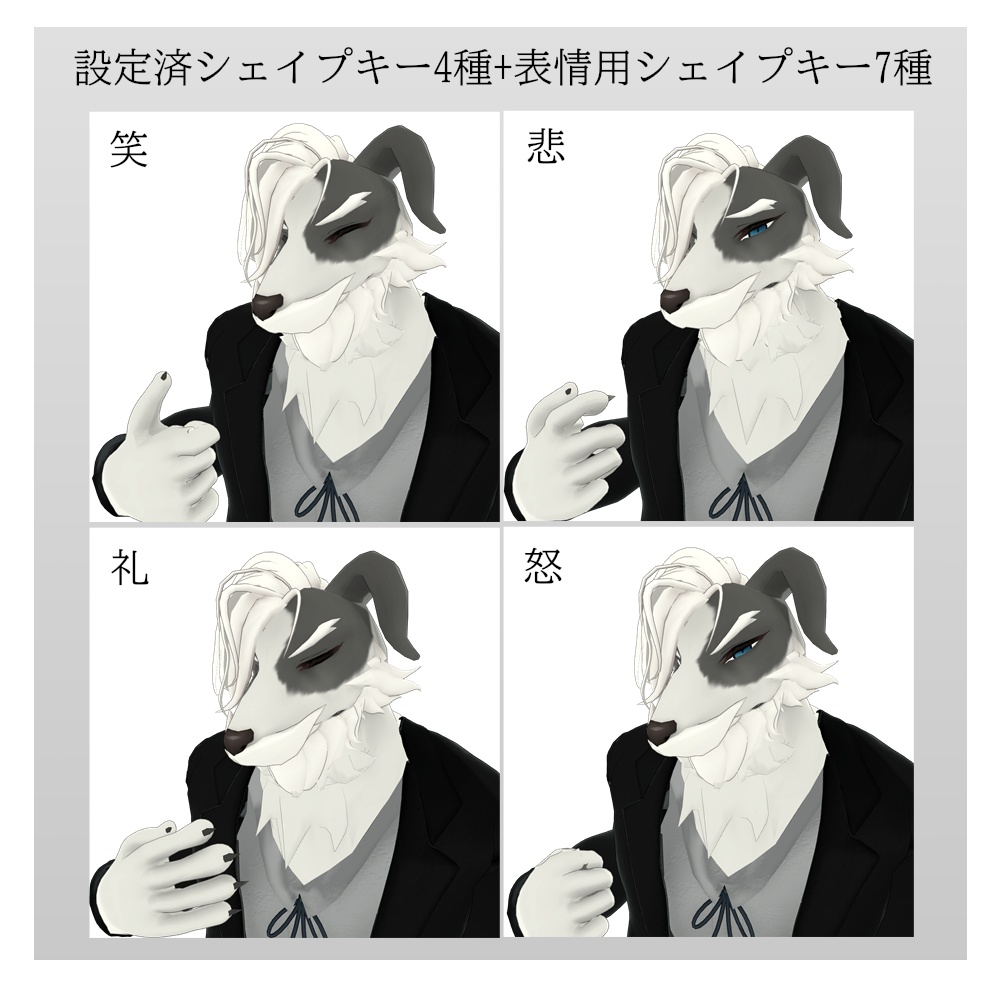 設定済シェイプキー4種+表情用シェイプキー7種

笑

悲

礼

怒