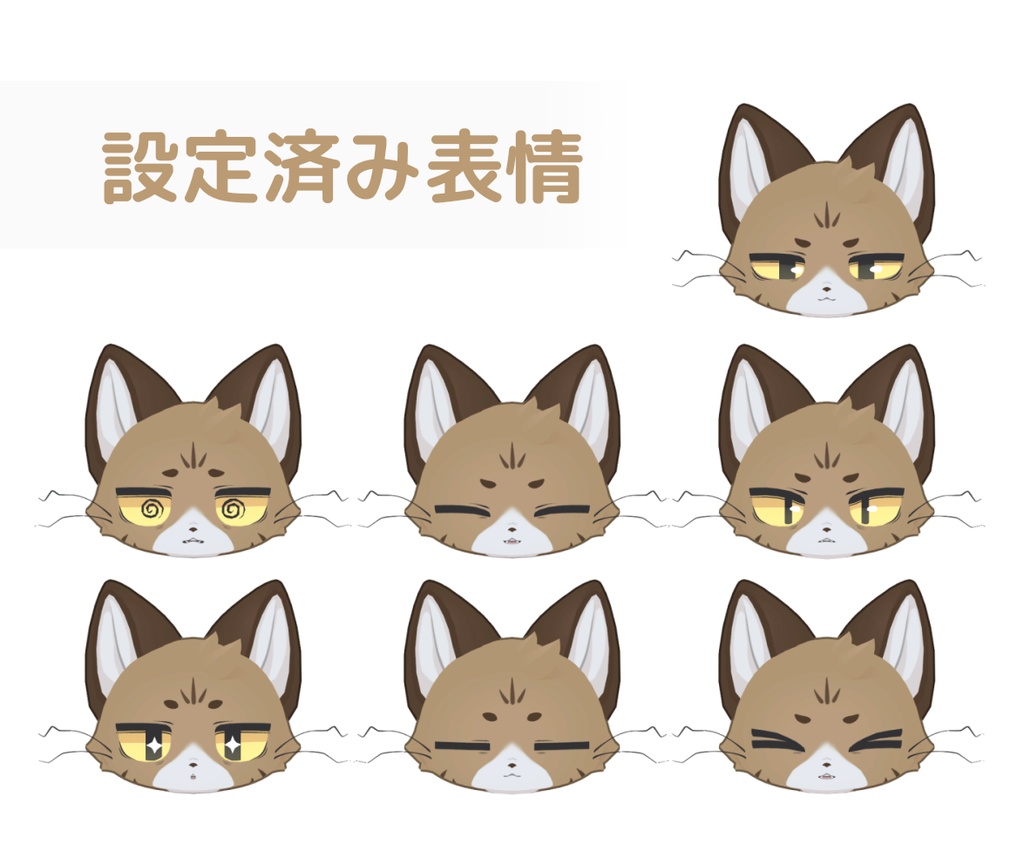 設定済み表情