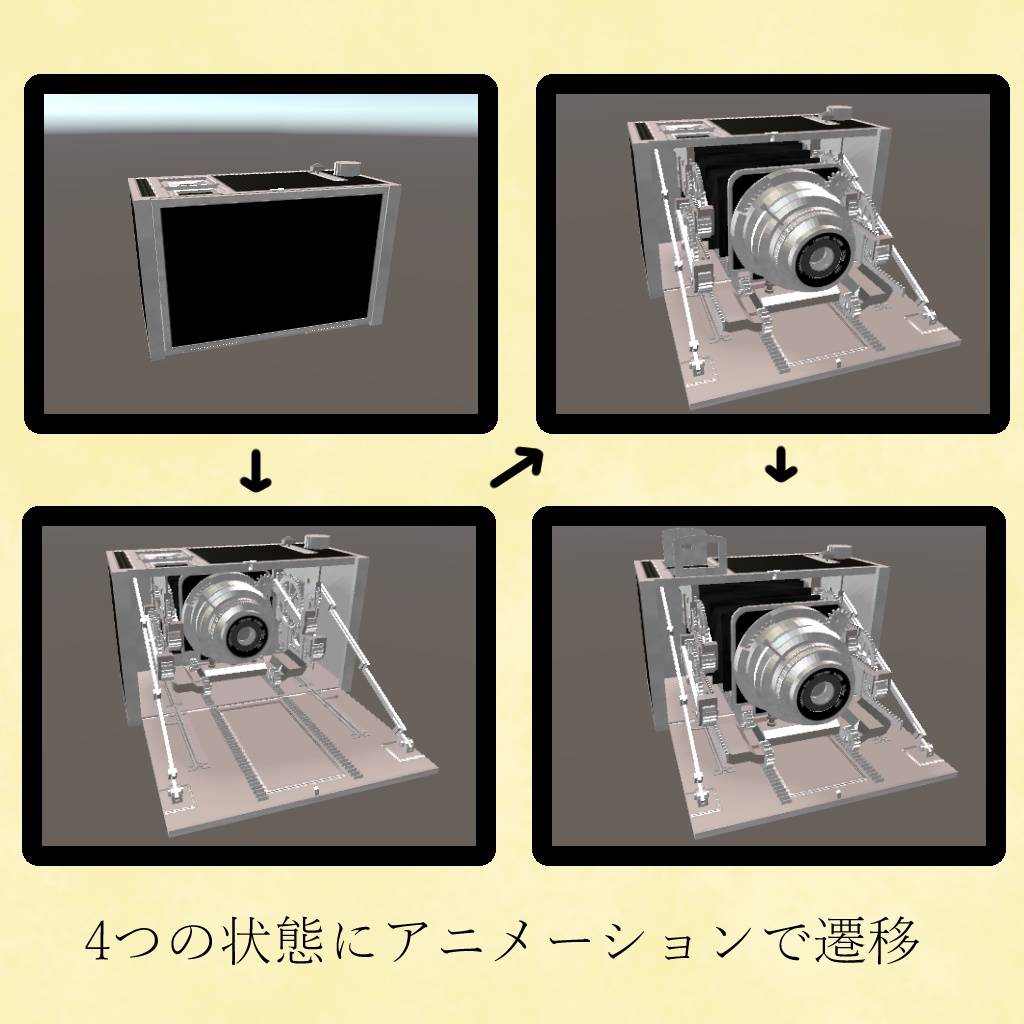 4つの状態にアニメーションで遷移