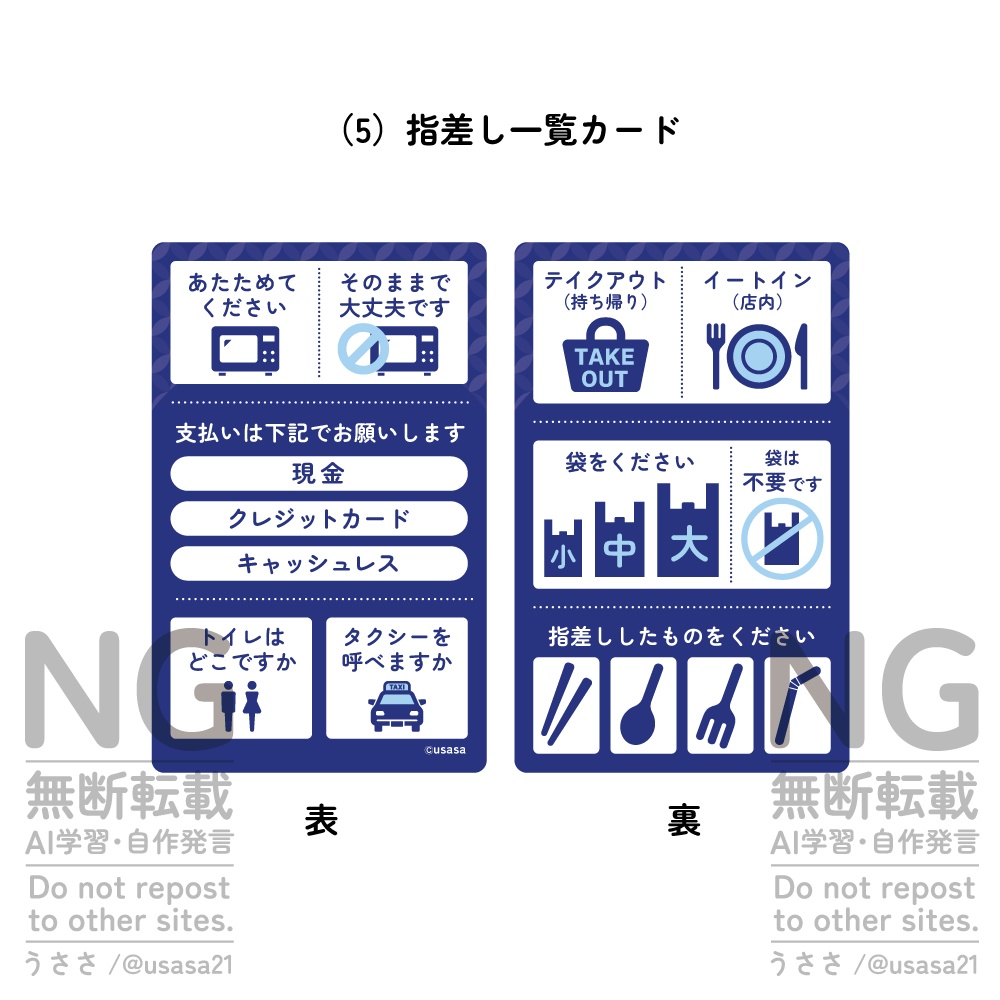 (5) 指差し一覧カード

あたためてください

そのままで大丈夫です

支払いは下記でお願いします

現金

クレジットカード

キャッシュレス

トイレはどこですか

タクシーを呼べますか

TAXI

©usasa

表

テイクアウト
(持ち帰り)

TAKE OUT

イートイン
(店内)

袋をください

小 中 大

袋は不要です

指差ししたものをください

裏

NG
無断転載
AI学習・自作発言
Do not repost to other sites.
うささ /@usasa21

NG
無断転載
AI学習・自作発言
Do not repost to other sites.
うささ /@usasa21