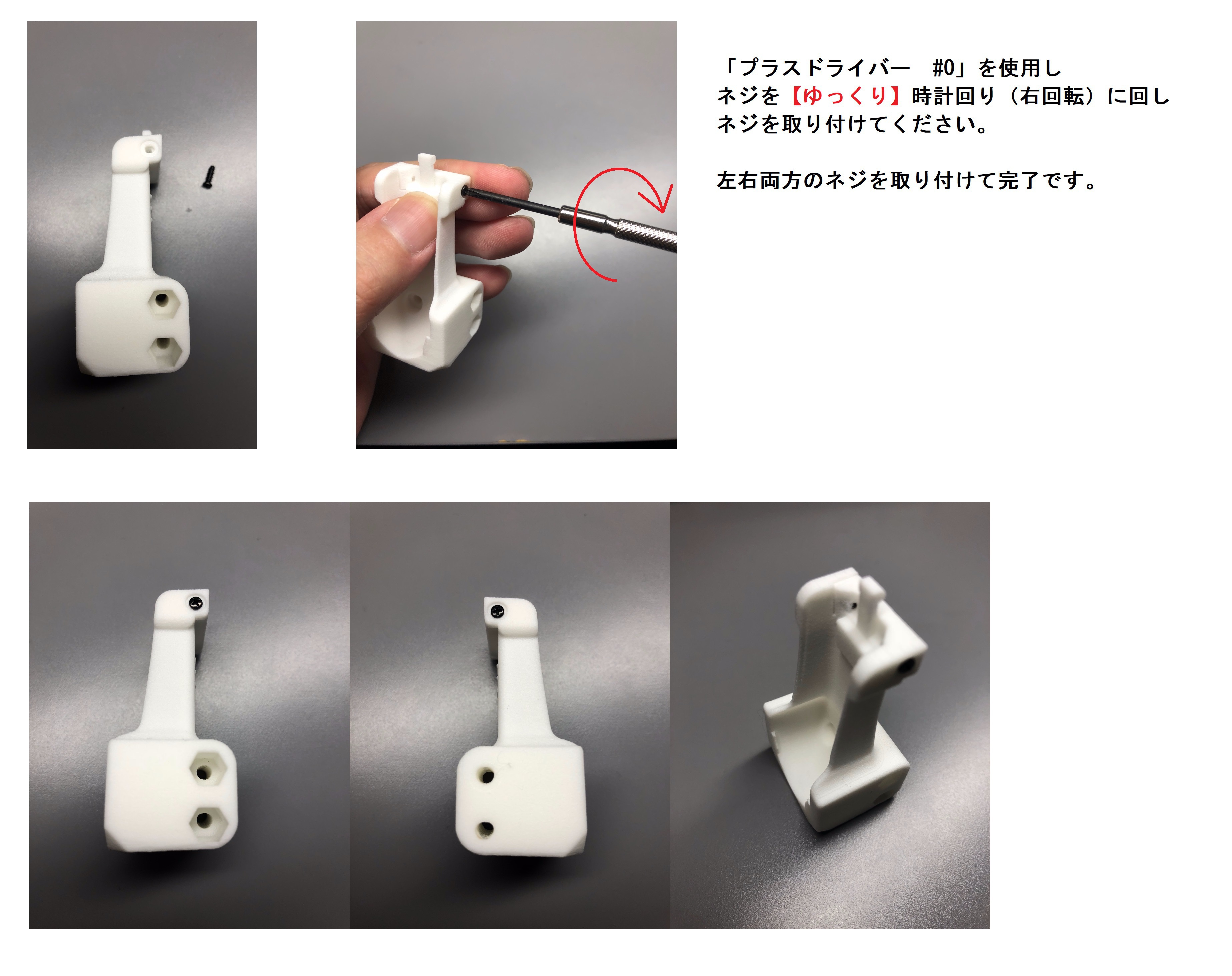 「プラスドライバー　#0」を使用し
ネジを【ゆっくり】時計回り（右回転）に回し
ネジを取り付けてください。

左右両方のネジを取り付けて完了です。