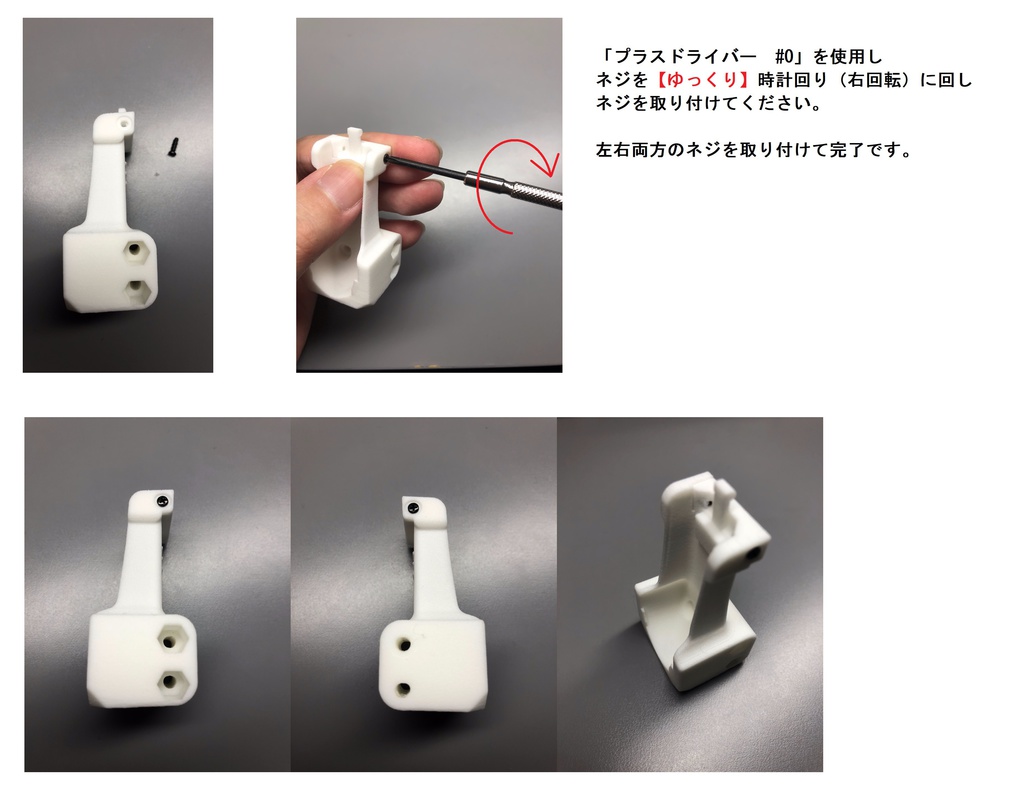 「プラスドライバー　#0」を使用し
ネジを【ゆっくり】時計回り（右回転）に回し
ネジを取り付けてください。

左右両方のネジを取り付けて完了です。