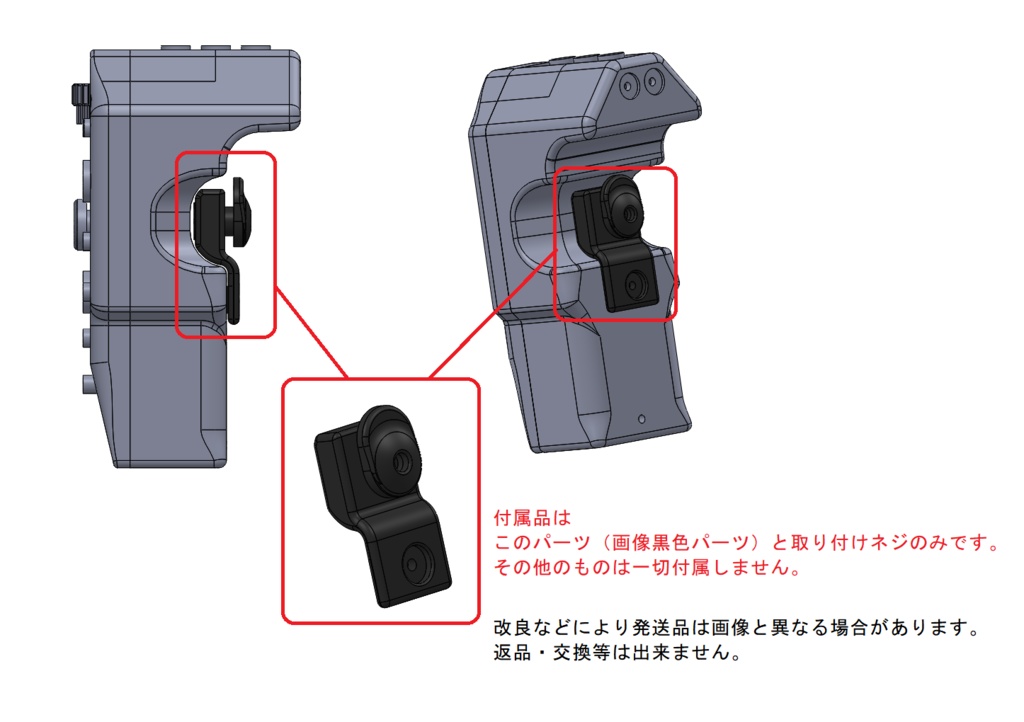 付属品は
このパーツ（画像黒色パーツ）と取り付けネジのみです。
その他のものは一切付属しません。

改良などにより発送品は画像と異なる場合があります。
返品・交換等は出来ません。