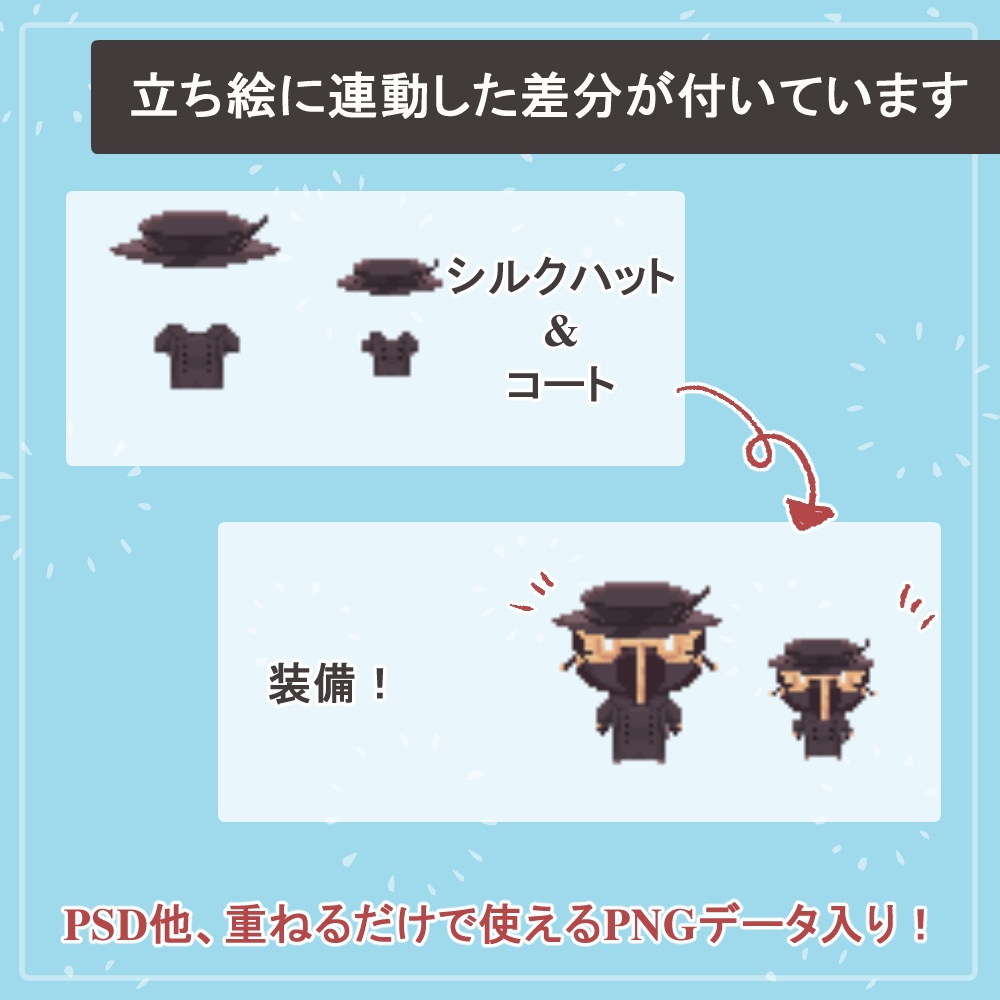 立ち絵に連動した差分が付いています

シルクハット
&
コート

装備！

PSD他、重ねるだけで使えるPNGデータ入り！