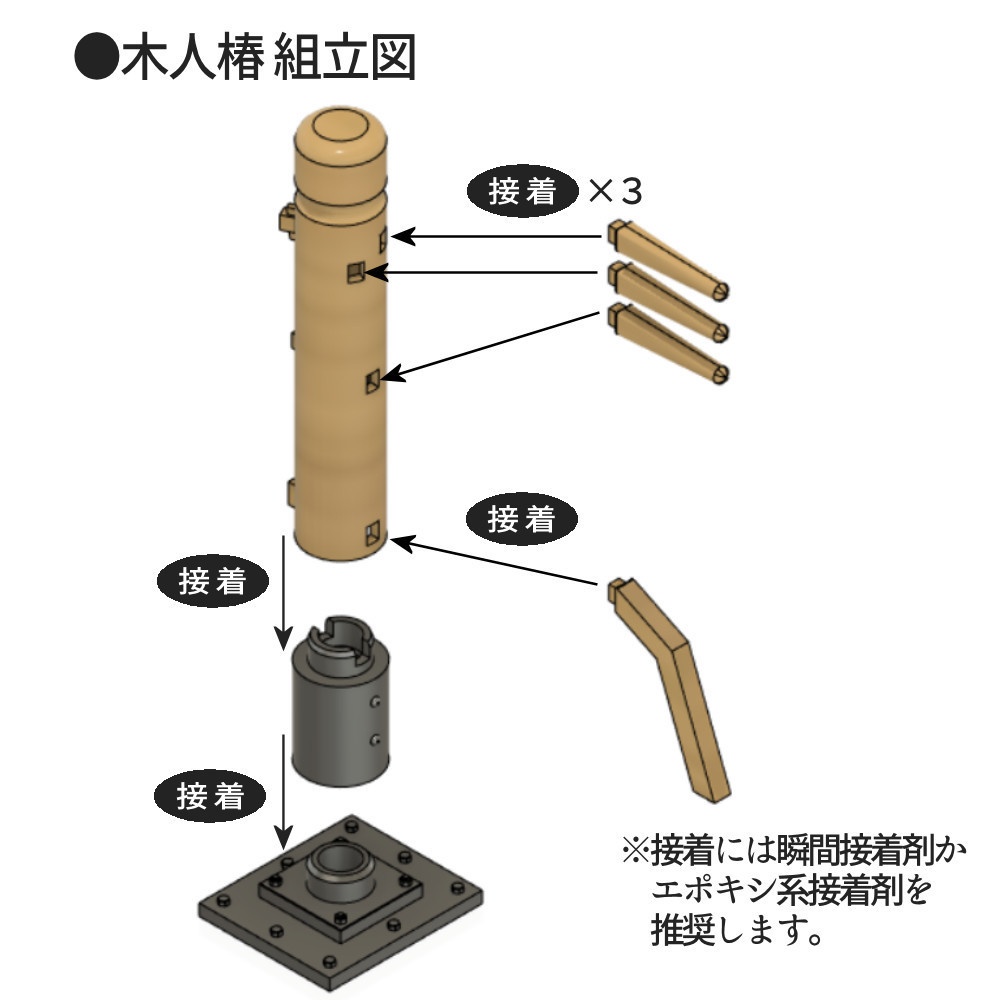 ●木人椿 組立図

接着 ×3

接着

接着

接着

※接着には瞬間接着剤かエポキシ系接着剤を推奨します。